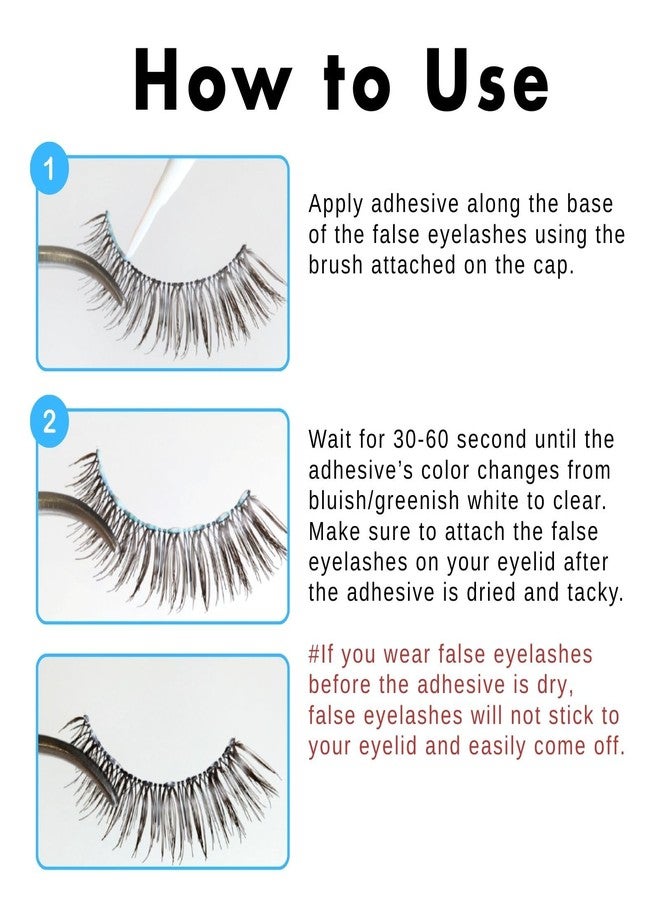 How to Use

1

Apply adhesive along the base of the false eyelashes using the brush attached on the cap.

2

Wait for 30-60 second until the adhesive's color changes from bluish/greenish white to clear. Make sure to attach the false eyelashes on your eyelid after the adhesive is dried and tacky.

#If you wear false eyelashes before the adhesive is dry, false eyelashes will not stick to your eyelid and easily come off.