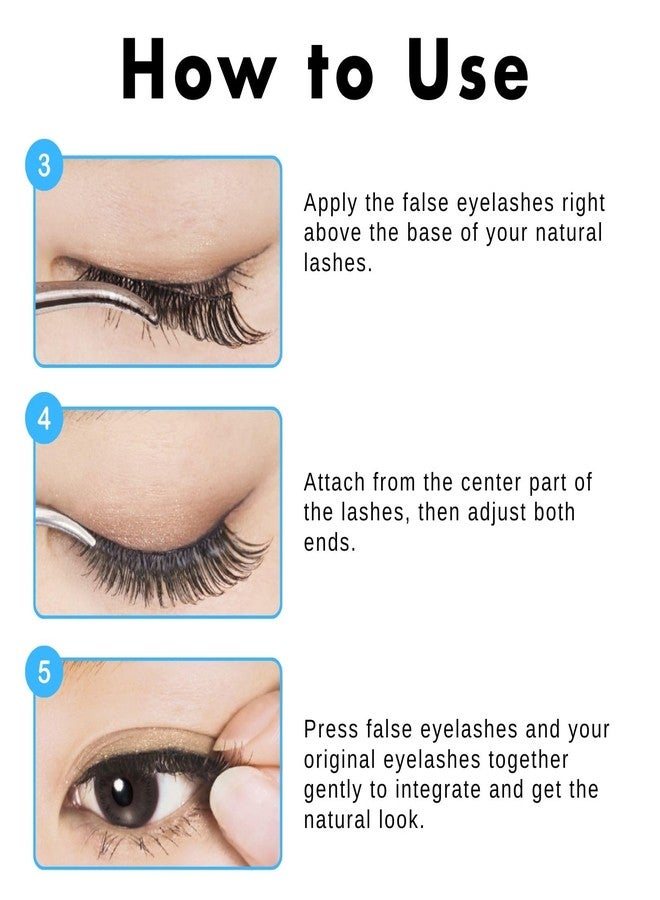 How to Use

3

Apply the false eyelashes right above the base of your natural lashes.

4

Attach from the center part of the lashes, then adjust both ends.

5

Press false eyelashes and your original eyelashes together gently to integrate and get the natural look.