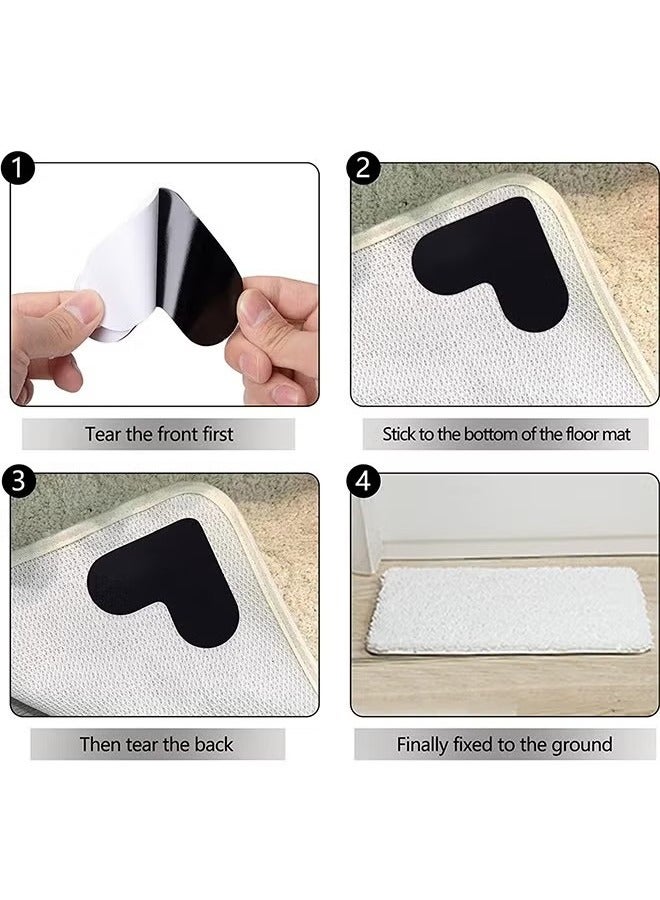 1

Tear the front first

2

Stick to the bottom of the floor mat

3

Then tear the back

4

Finally fixed to the ground