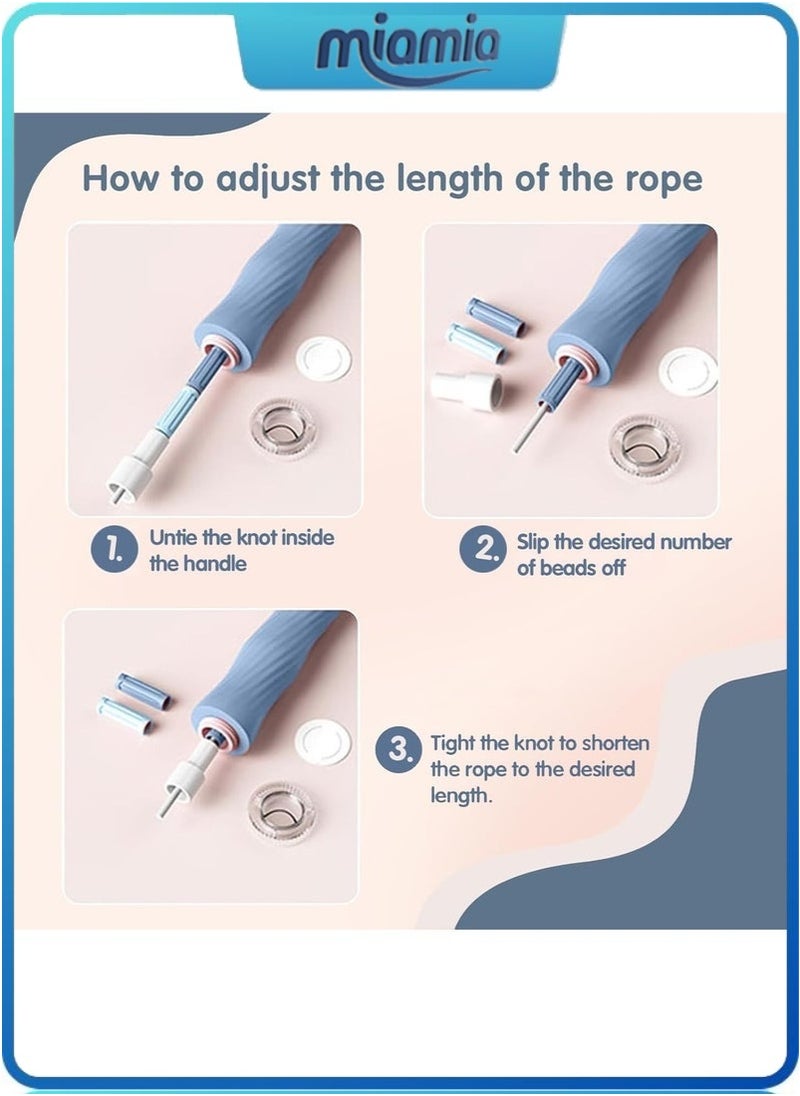 miamia

How to adjust the length of the rope

1. Untie the knot inside the handle

2. Slip the desired number of beads off

3. Tight the knot to shorten the rope to the desired length.