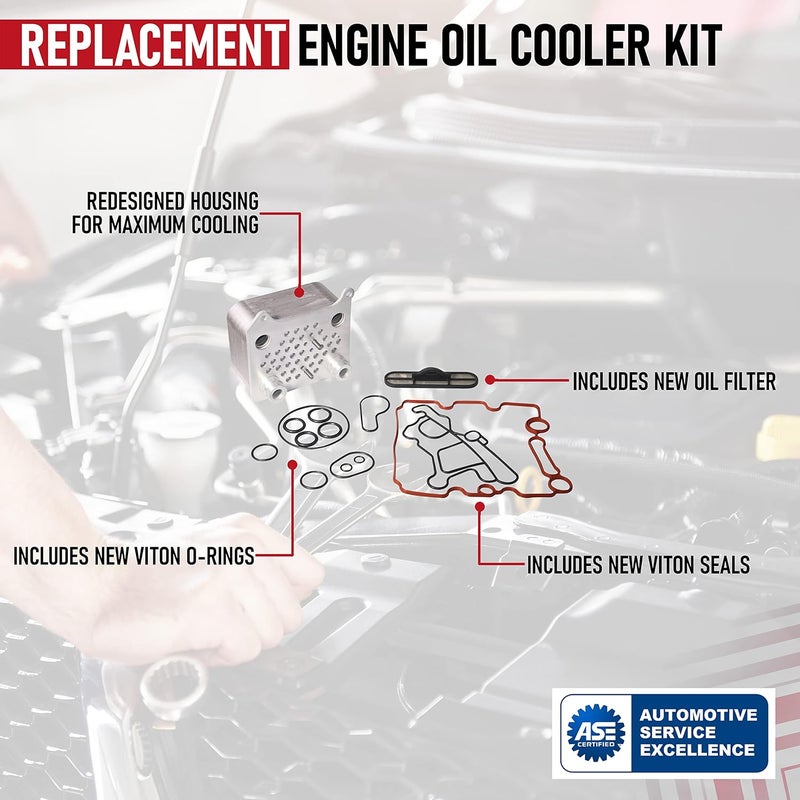 REPLACEMENT ENGINE OIL COOLER KIT

REDESIGNED HOUSING FOR MAXIMUM COOLING

INCLUDES NEW OIL FILTER

INCLUDES NEW VITON O-RINGS

INCLUDES NEW VITON SEALS

ASE CERTIFIED

AUTOMOTIVE SERVICE EXCELLENCE