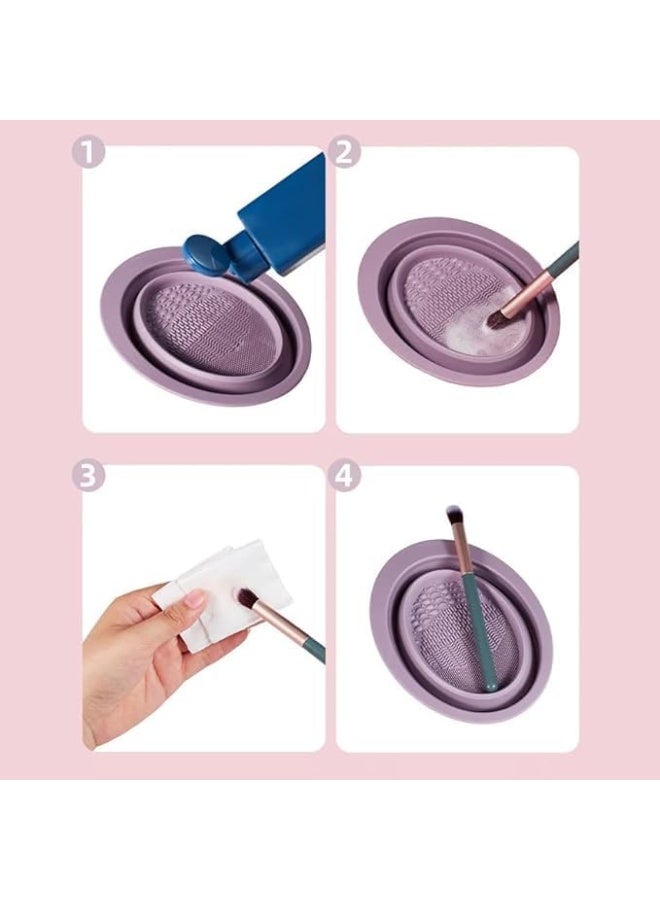 1

2

3

4