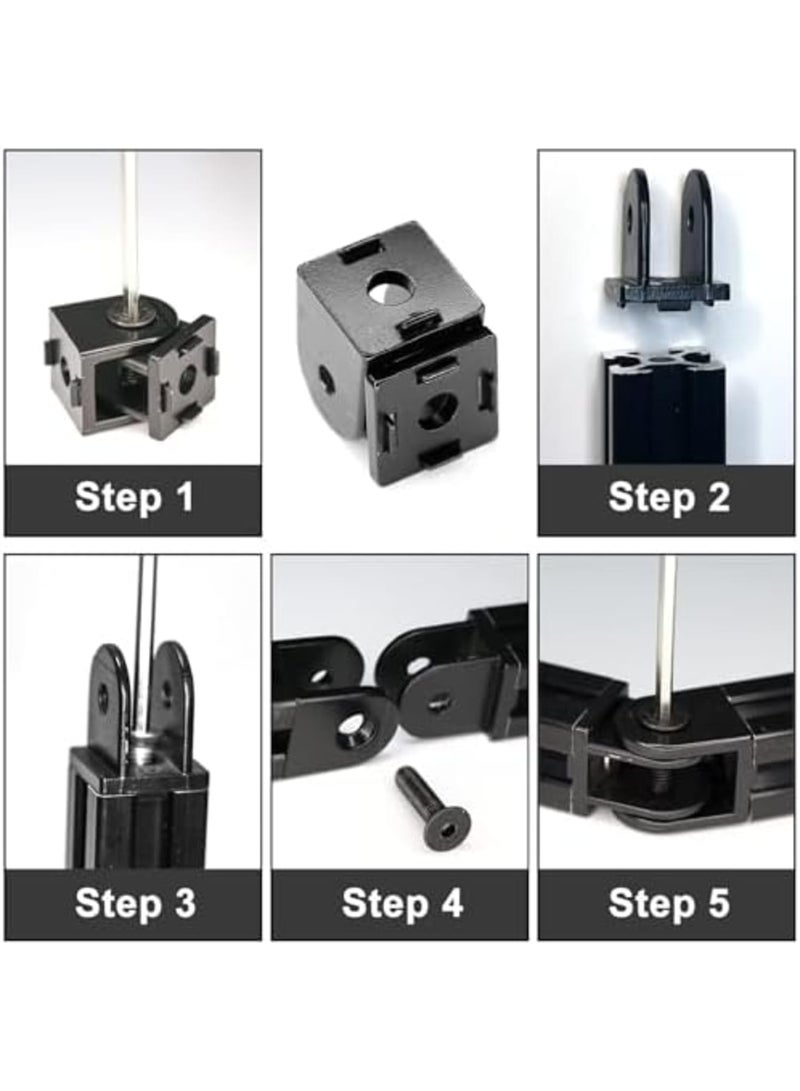 Step 1

Step 2

Step 3

Step 4

Step 5