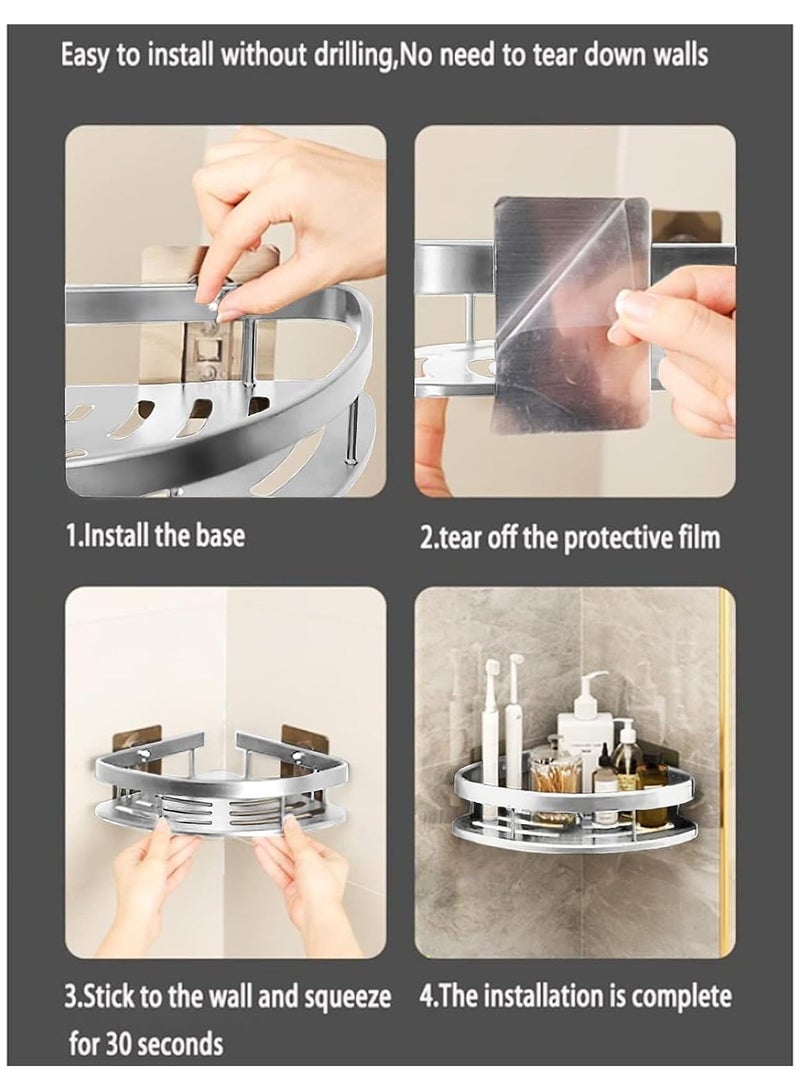 Easy to install without drilling,No need to tear down walls

1.Install the base

2.tear off the protective film

3.Stick to the wall and squeeze for 30 seconds

4.The installation is complete