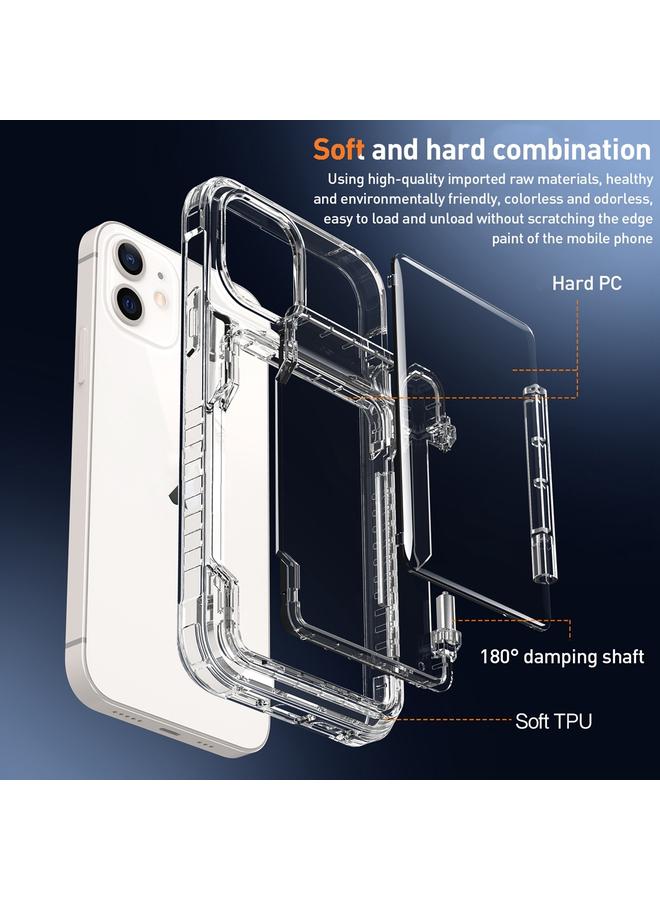 Soft and hard combination

Using high-quality imported raw materials, healthy and environmentally friendly, colorless and odorless, easy to load and unload without scratching the edge paint of the mobile phone

Hard PC

180° damping shaft

Soft TPU