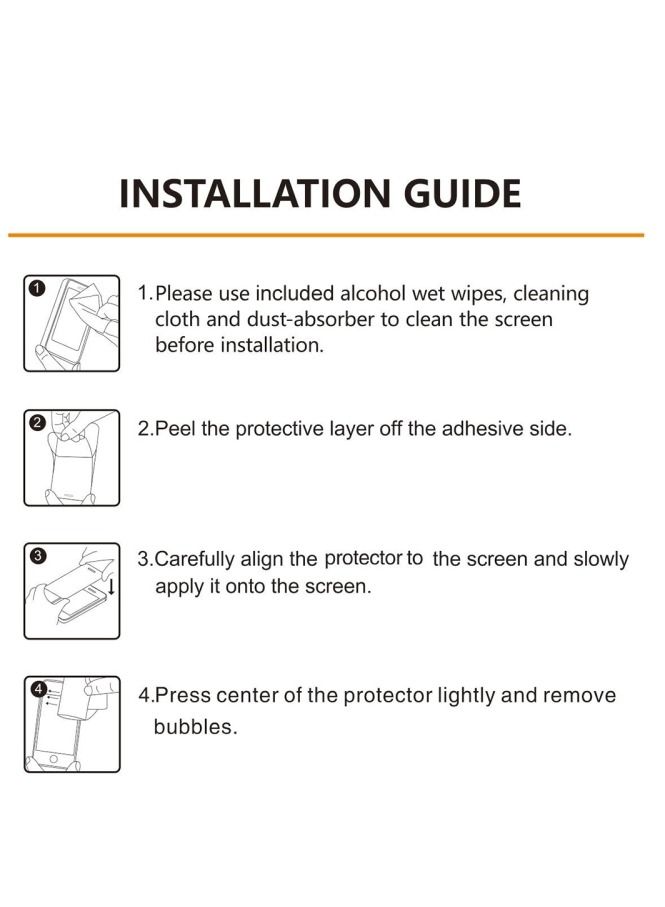 INSTALLATION GUIDE

1

1.Please use included alcohol wet wipes, cleaning cloth and dust-absorber to clean the screen before installation.

2

2.Peel the protective layer off the adhesive side.

3

3.Carefully align the protector to the screen and slowly apply it onto the screen.

4

4.Press center of the protector lightly and remove bubbles.