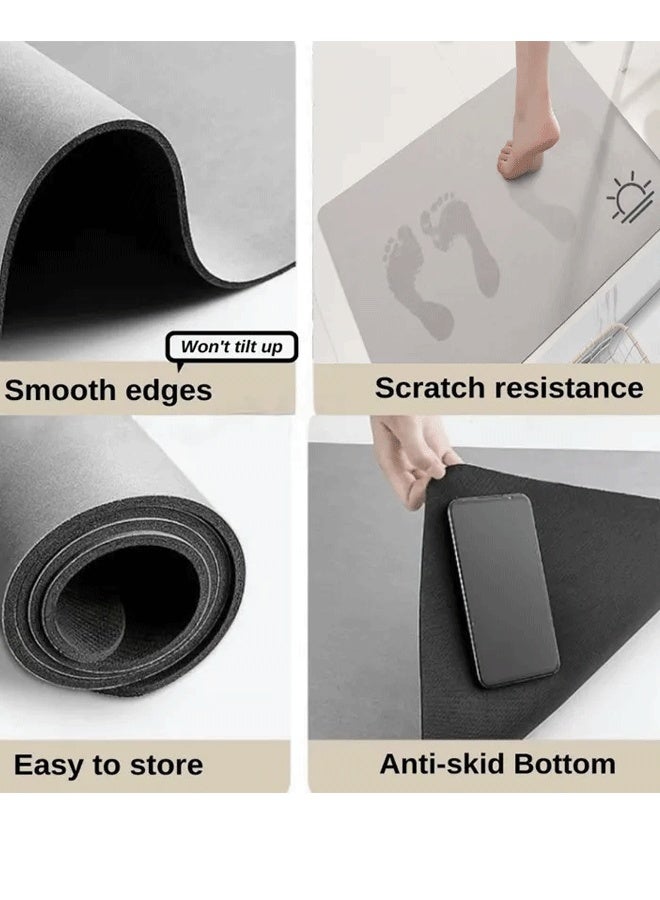 Won't tilt up

Smooth edges

Scratch resistance

Easy to store

Anti-skid Bottom