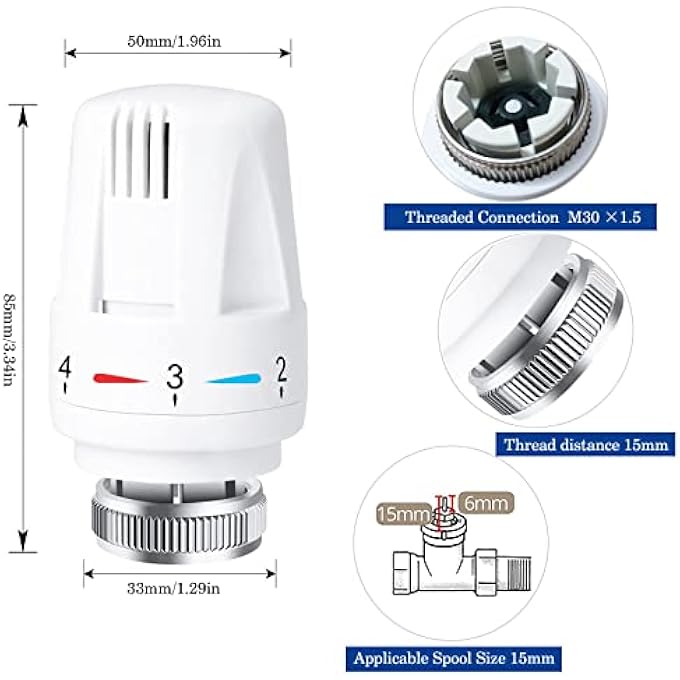 50mm/1.96in

85mm/3.34in

4 3 2

33mm/1.29in

Threaded Connection M30 ×1.5

Thread distance 15mm

15mm

6mm

Applicable Spool Size 15mm