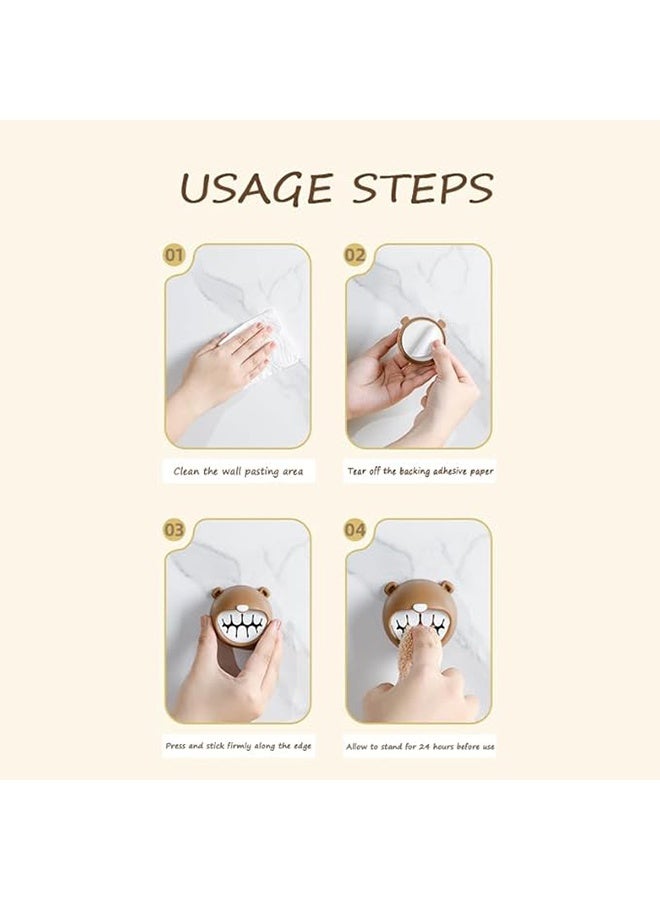 USAGE STEPS

01

Clean the wall pasting area

02

Tear off the backing adhesive paper

03

Press and stick firmly along the edge

04

Allow to stand for 24 hours before use