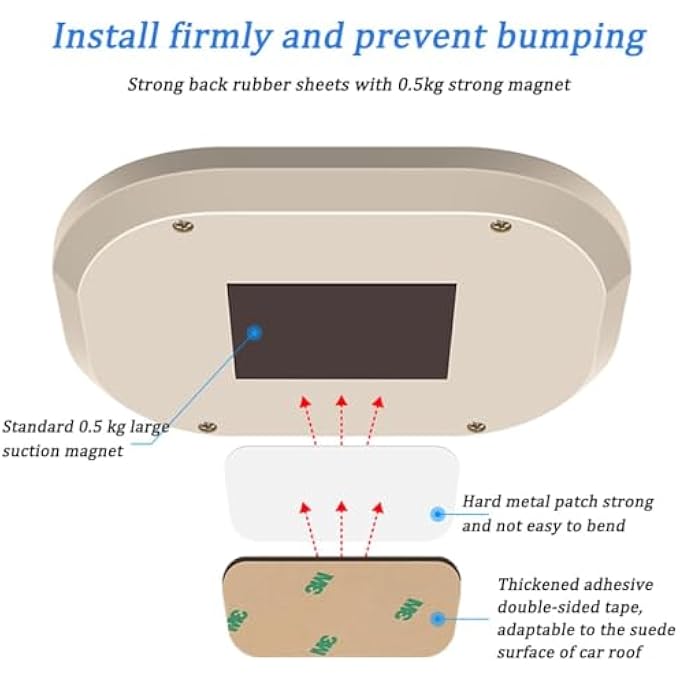 Install firmly and prevent bumping

Strong back rubber sheets with 0.5kg strong magnet

Standard 0.5 kg large suction magnet

Hard metal patch strong and not easy to bend

3M 3M 3M 3M

Thickened adhesive double-sided tape, adaptable to the suede surface of car roof