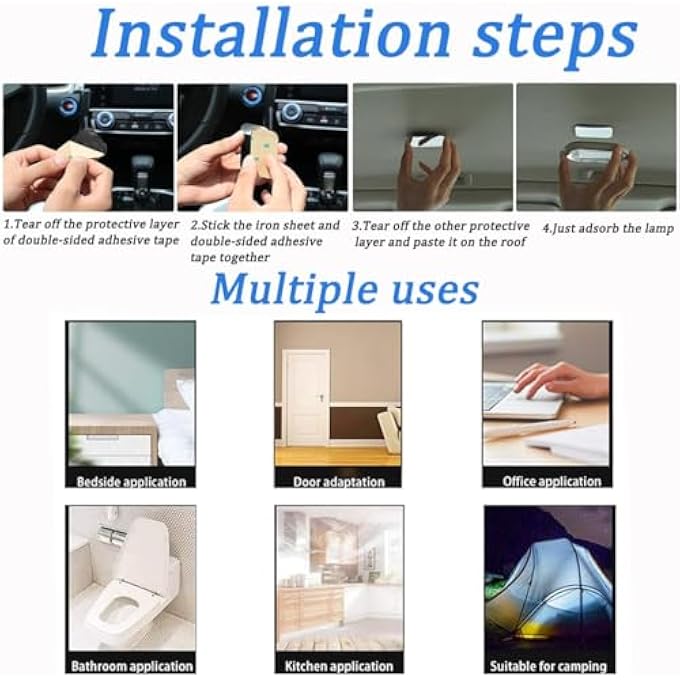 Installation steps

1.Tear off the protective layer of double-sided adhesive tape

2.Stick the iron sheet and double-sided adhesive tape together

3.Tear off the other protective layer and paste it on the roof

4.Just adsorb the lamp

Multiple uses

Bedside application

Door adaptation

Office application

Bathroom application

Kitchen application

Suitable for camping