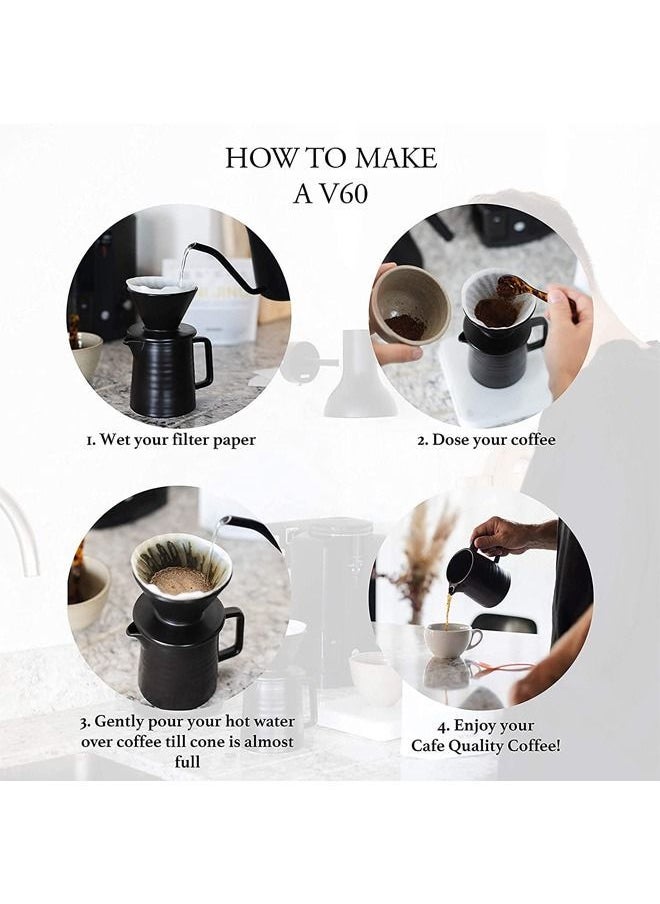 HOW TO MAKE
A V60

1. Wet your filter paper

2. Dose your coffee

3. Gently pour your hot water over coffee till cone is almost full

4. Enjoy your Cafe Quality Coffee!