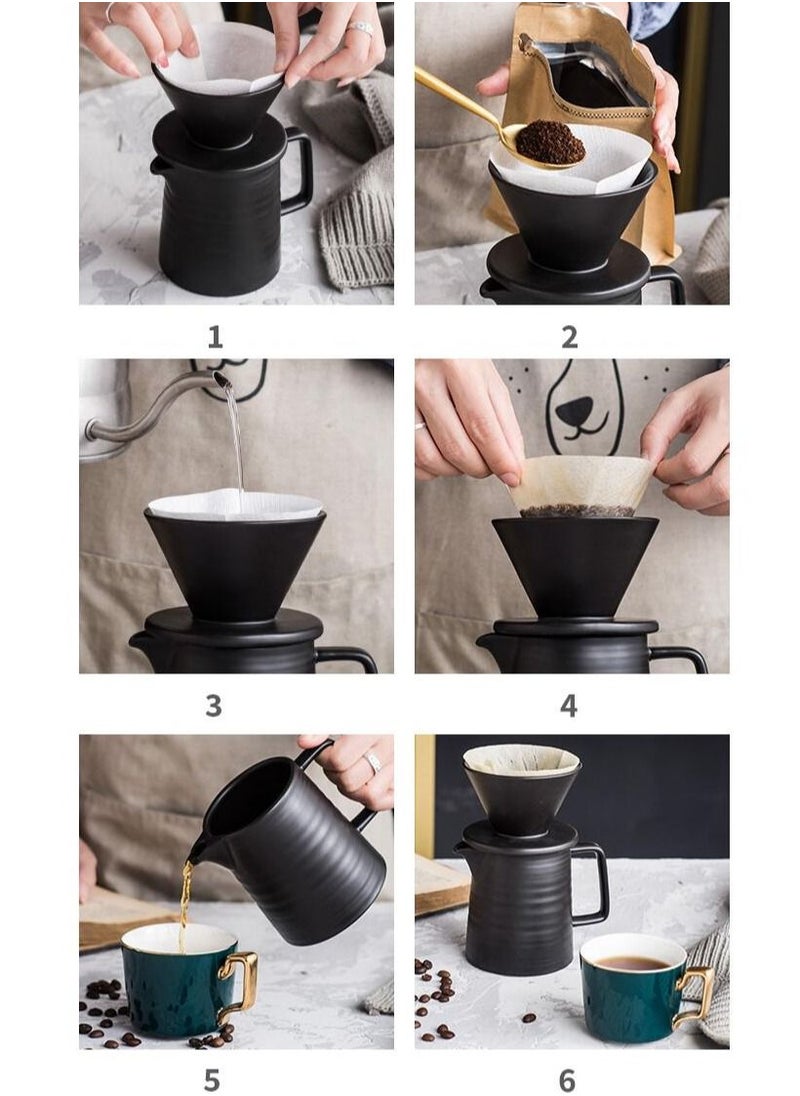 1

2

3

4

5

6