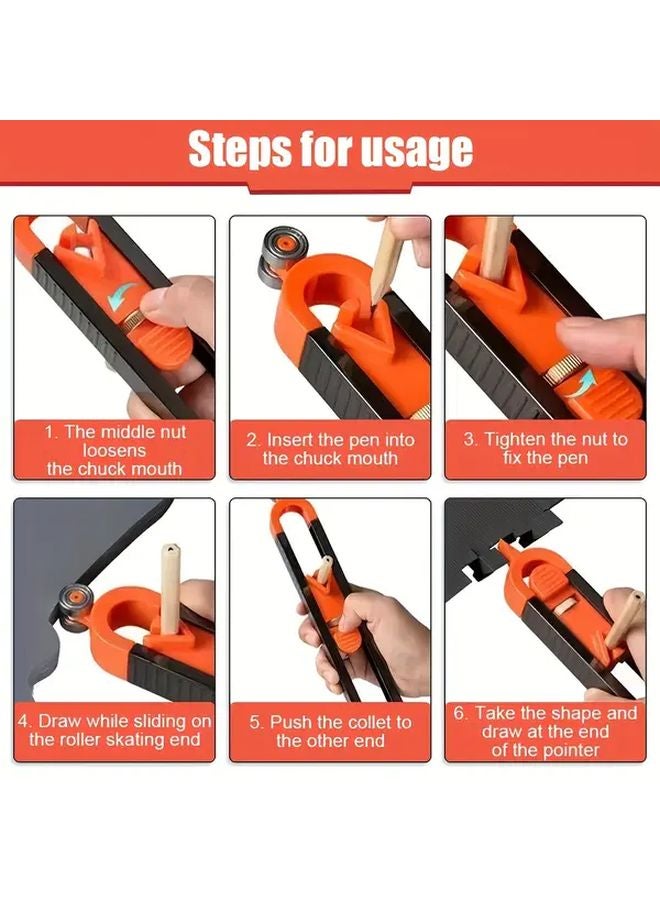 Steps for usage

1. The middle nut loosens the chuck mouth

2. Insert the pen into the chuck mouth

3. Tighten the nut to fix the pen

4. Draw while sliding on the roller skating end

5. Push the collet to the other end

6. Take the shape and draw at the end of the pointer