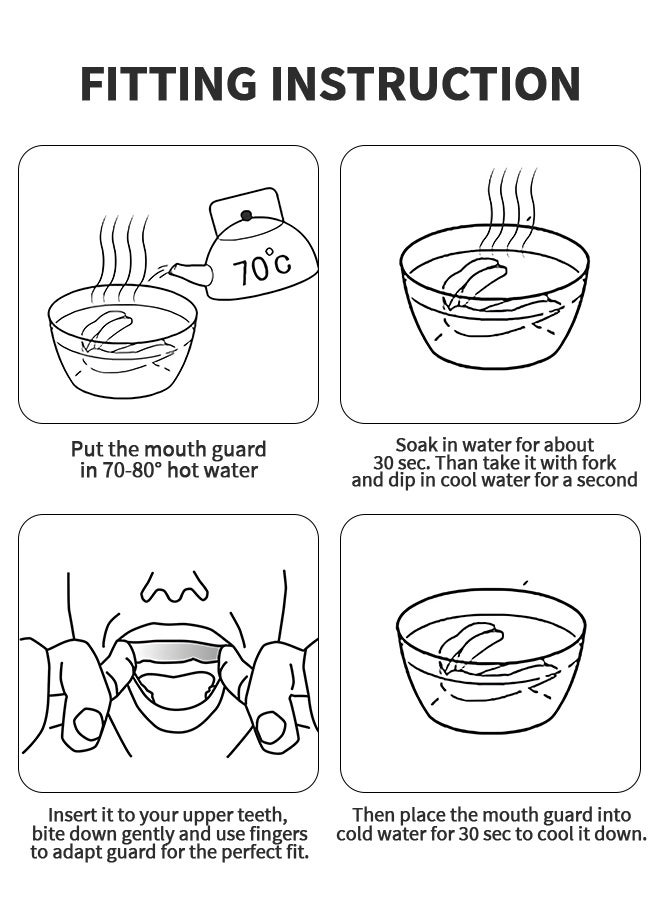 FITTING INSTRUCTION

70°C

Put the mouth guard in 70-80° hot water

Soak in water for about 30 sec. Than take it with fork and dip in cool water for a second

Insert it to your upper teeth, bite down gently and use fingers to adapt guard for the perfect fit.

Then place the mouth guard into cold water for 30 sec to cool it down.