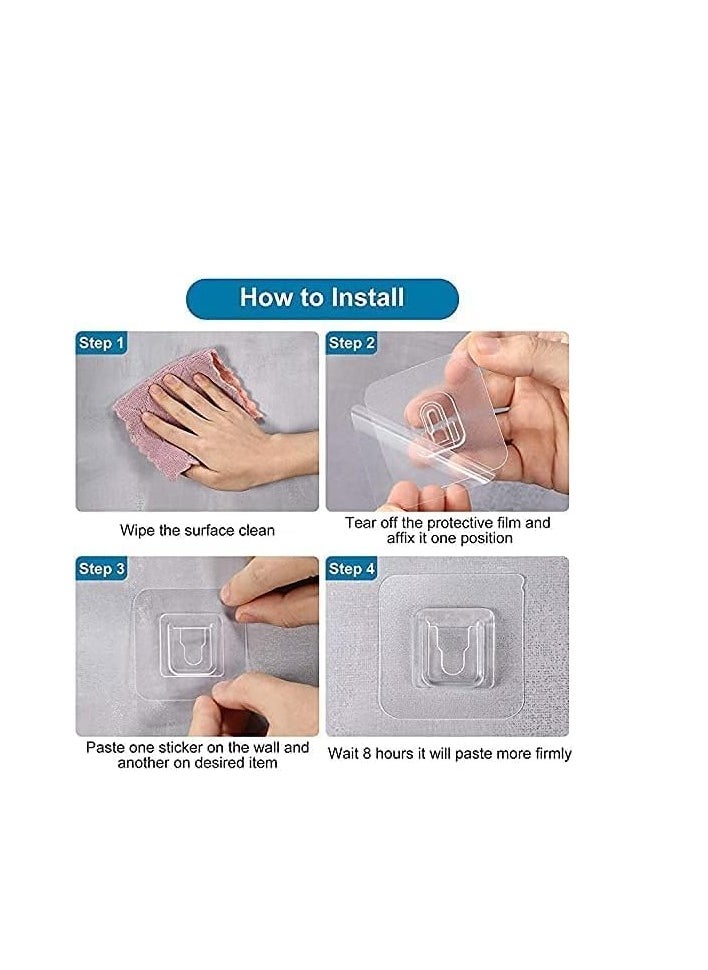 How to Install

Step 1

Wipe the surface clean

Step 2

Tear off the protective film and affix it one position

Step 3

Paste one sticker on the wall and another on desired item

Step 4

Wait 8 hours it will paste more firmly