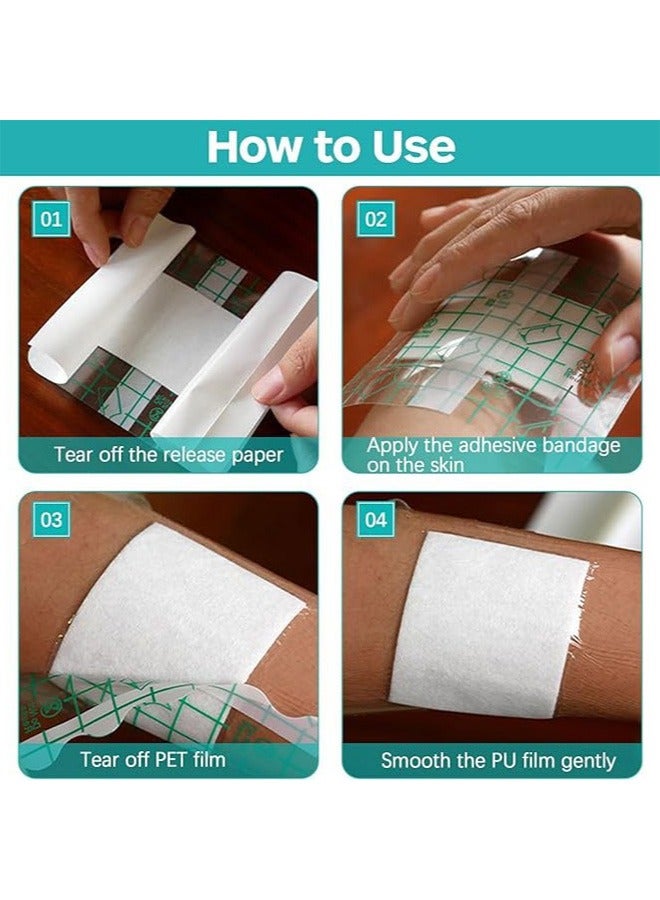 How to Use

01

Tear off the release paper

02

Apply the adhesive bandage on the skin

03

Tear off PET film

04

Smooth the PU film gently