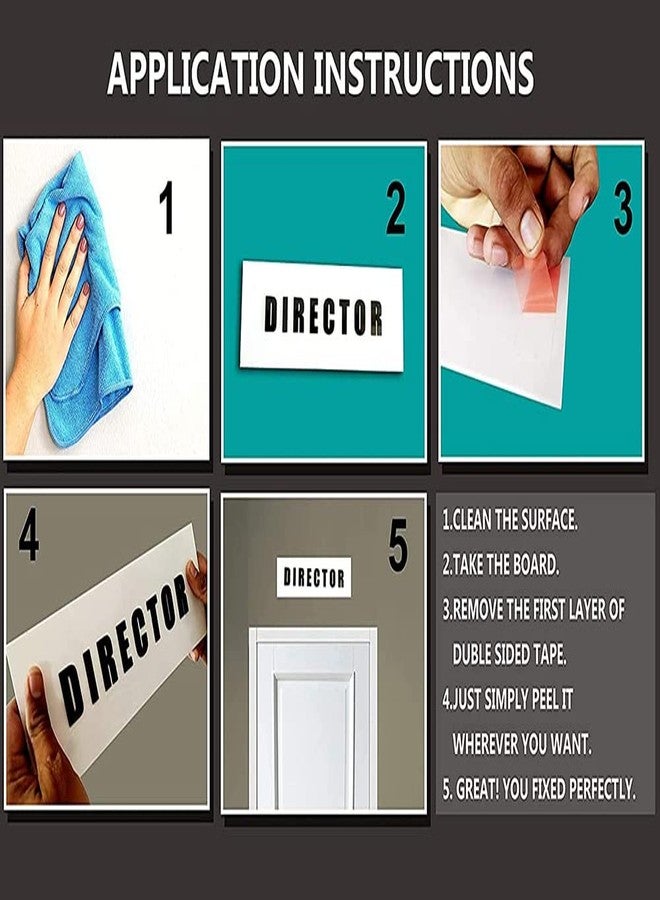 APPLICATION INSTRUCTIONS

1

2

DIRECTOR

3

4

DIRECTOR

5

DIRECTOR

1.CLEAN THE SURFACE.
2.TAKE THE BOARD.
3.REMOVE THE FIRST LAYER OF DUBLE SIDED TAPE.
4.JUST SIMPLY PEEL IT WHEREVER YOU WANT.
5. GREAT! YOU FIXED PERFECTLY.