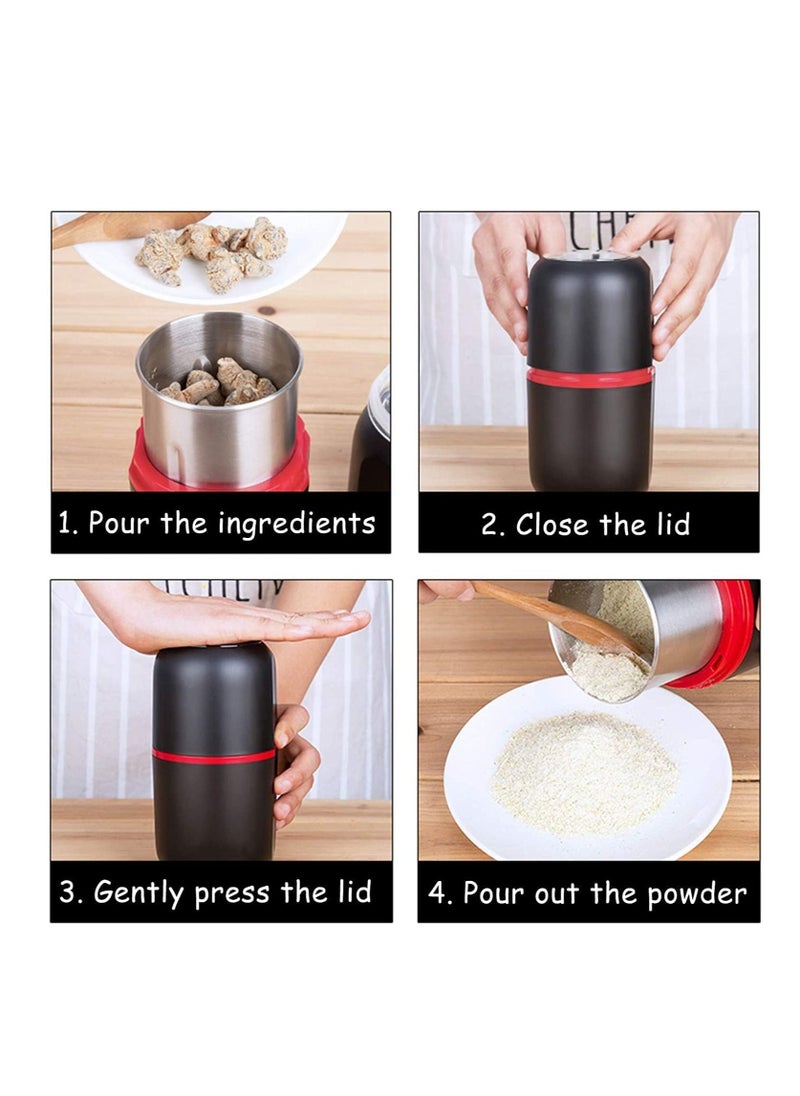 1. Pour the ingredients

2. Close the lid

3. Gently press the lid

4. Pour out the powder