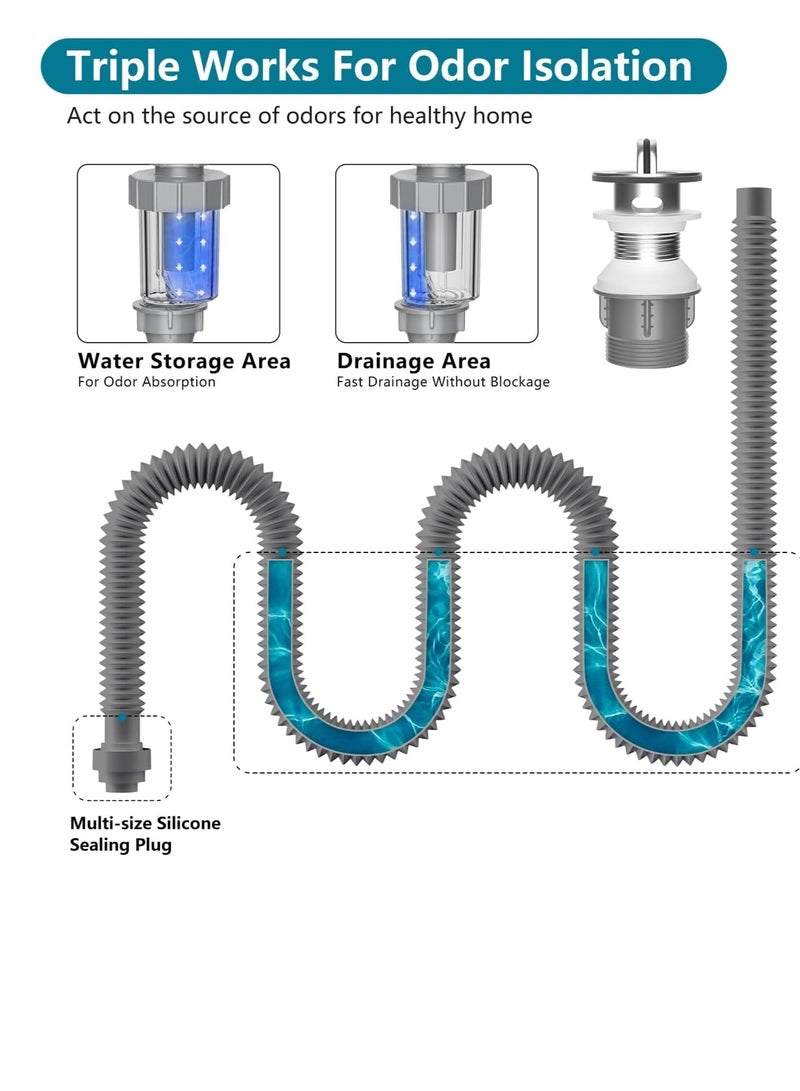 Triple Works For Odor Isolation

Act on the source of odors for healthy home

Water Storage Area
For Odor Absorption

Drainage Area
Fast Drainage Without Blockage

Multi-size Silicone Sealing Plug