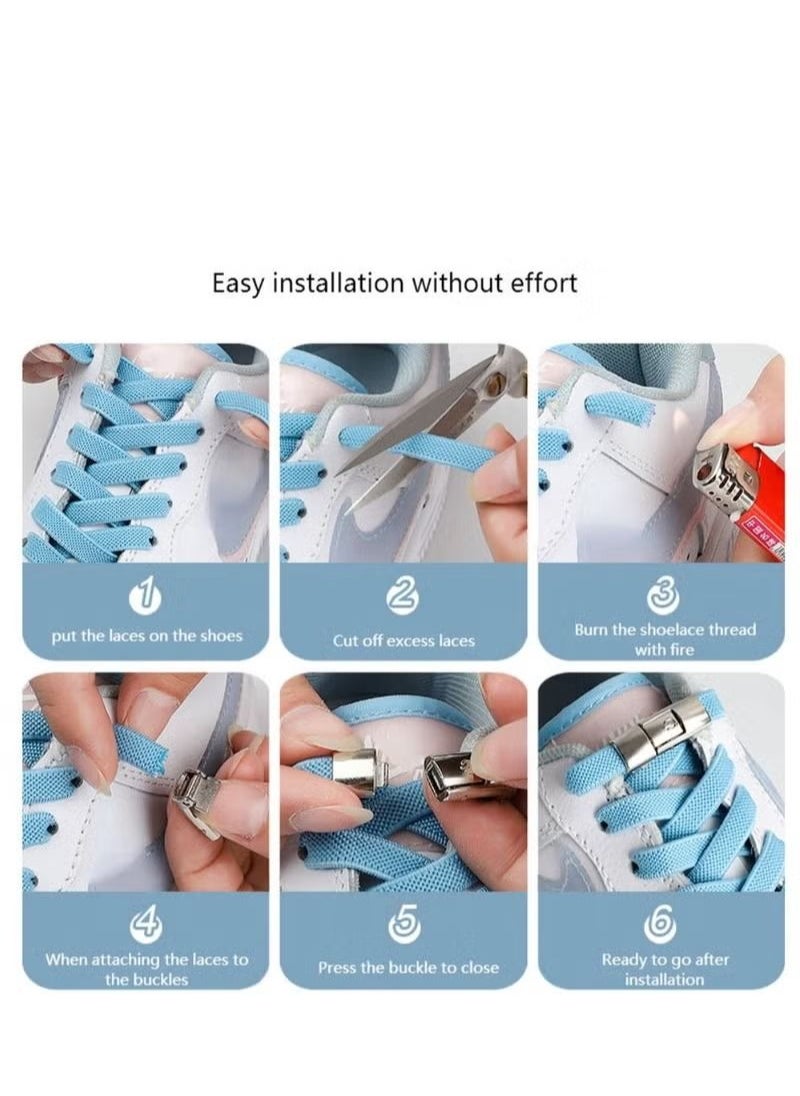 Easy installation without effort

1
put the laces on the shoes

2
Cut off excess laces

3
Burn the shoelace thread with fire

4
When attaching the laces to the buckles

5
Press the buckle to close

6
Ready to go after installation