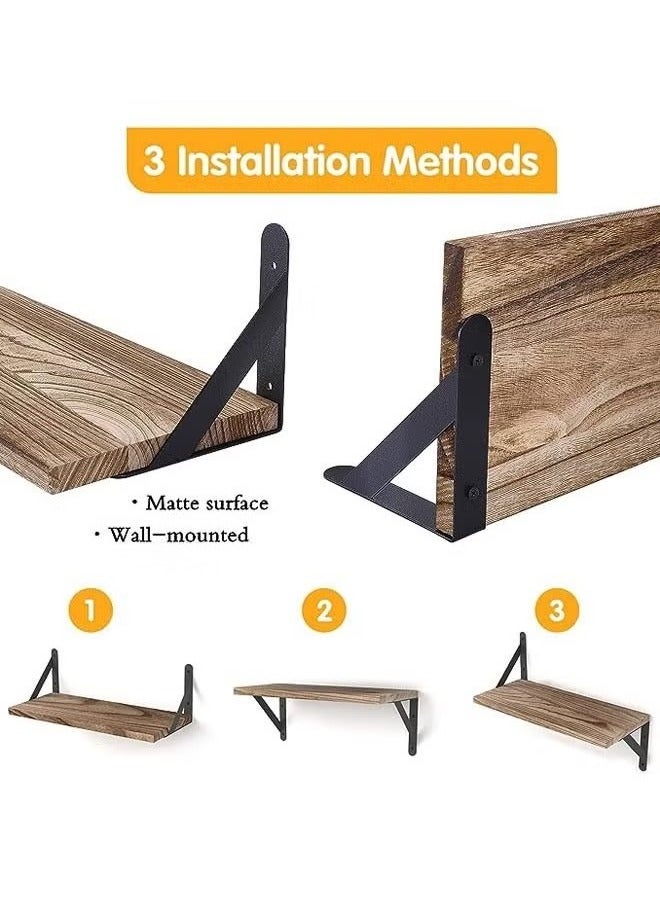 3 Installation Methods

• Matte surface
• Wall—mounted

1

2

3