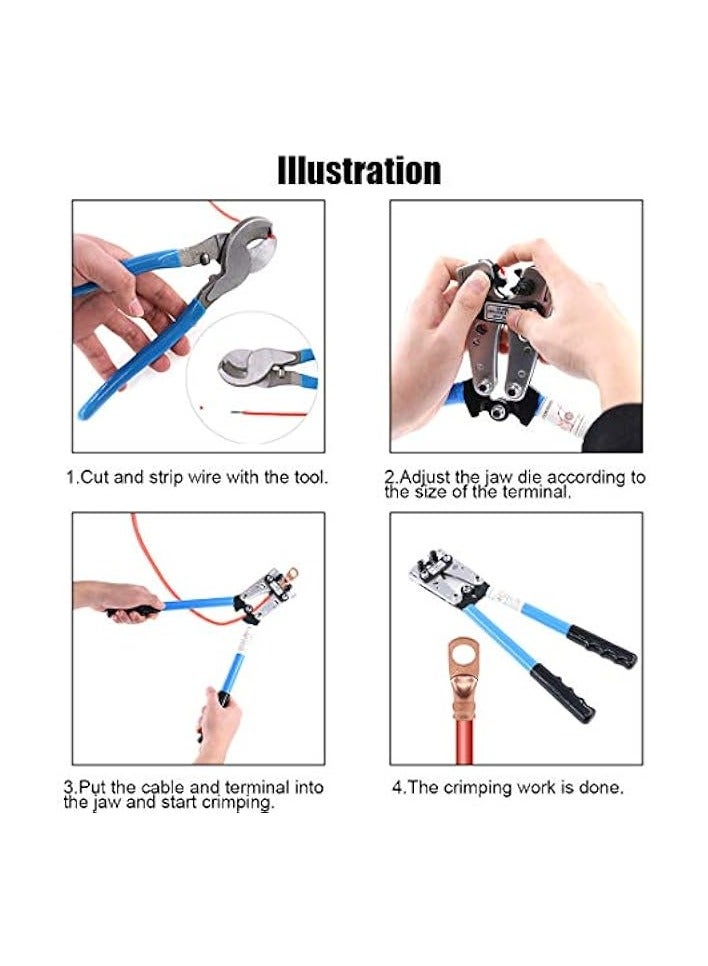 Illustration

1.Cut and strip wire with the tool.

2.Adjust the jaw die according to the size of the terminal.

3.Put the cable and terminal into the jaw and start crimping.

4.The crimping work is done.