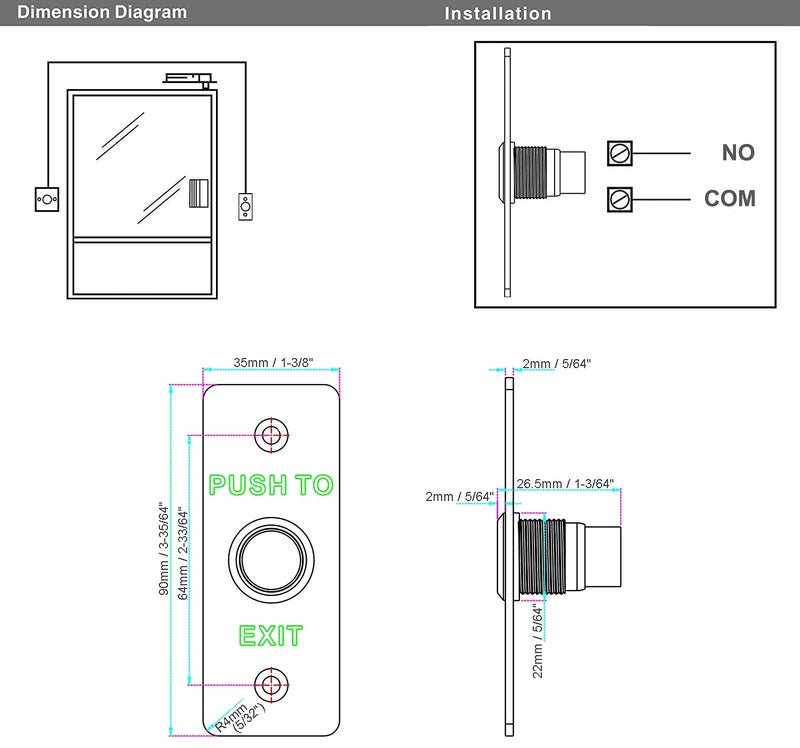 Dimension Diagram

Installation

NO

COM

35mm / 1-3/8"

90mm / 3-35/64"

64mm / 2-33/64"

PUSH TO

EXIT

R4mm (5/32")

2mm / 5/64"

2mm / 5/64"

26.5mm / 1-3/64"

22mm / 5/64"