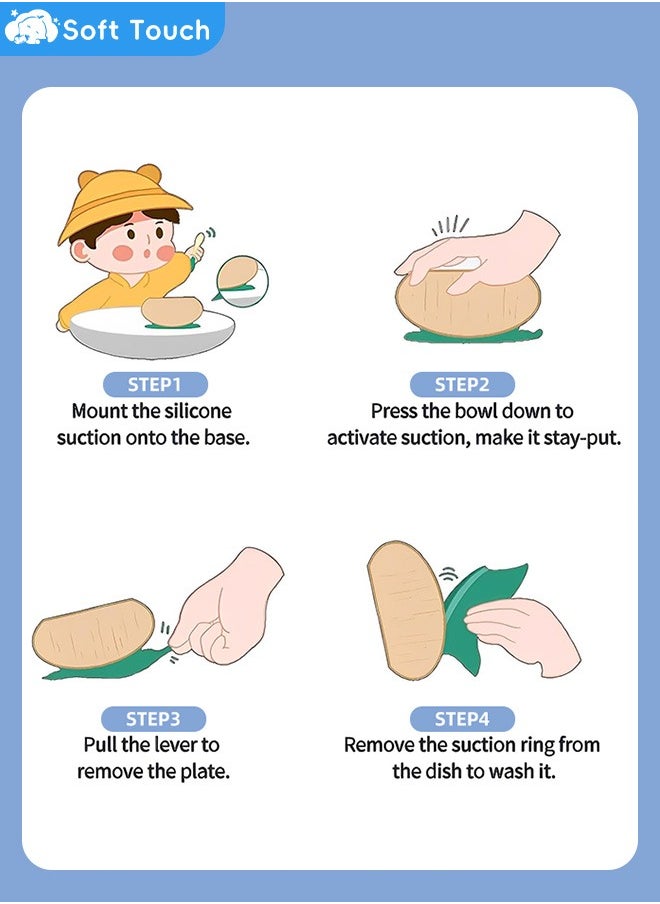 Soft Touch

STEP1
Mount the silicone suction onto the base.

STEP2
Press the bowl down to activate suction, make it stay-put.

STEP3
Pull the lever to remove the plate.

STEP4
Remove the suction ring from the dish to wash it.