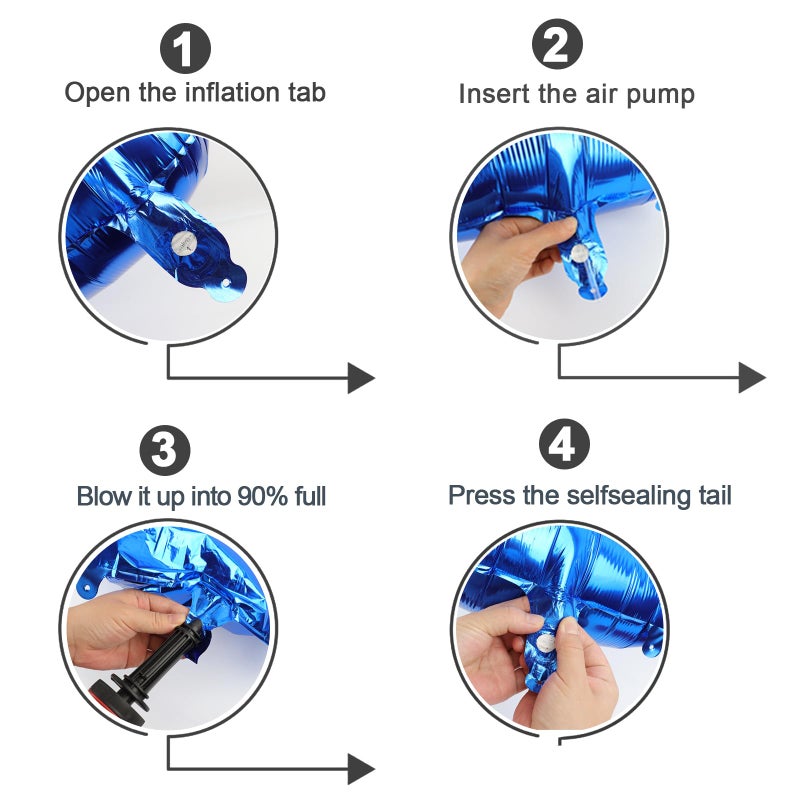 1
Open the inflation tab

2
Insert the air pump

3
Blow it up into 90% full

4
Press the selfsealing tail