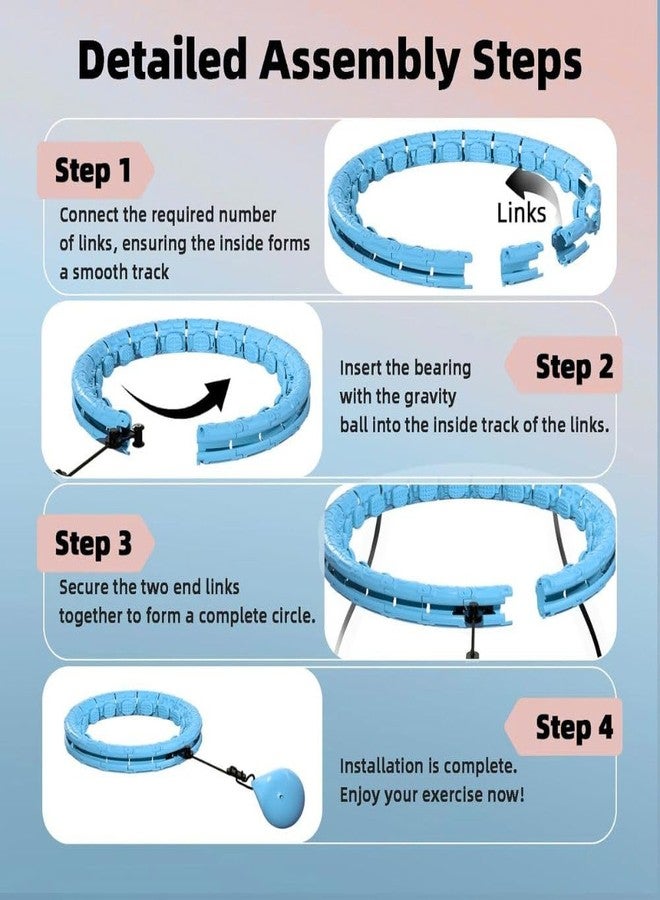 Detailed Assembly Steps

Step 1

Connect the required number of links, ensuring the inside forms a smooth track

Links

Step 2

Insert the bearing with the gravity ball into the inside track of the links.

Step 3

Secure the two end links together to form a complete circle.

Step 4

Installation is complete. Enjoy your exercise now!