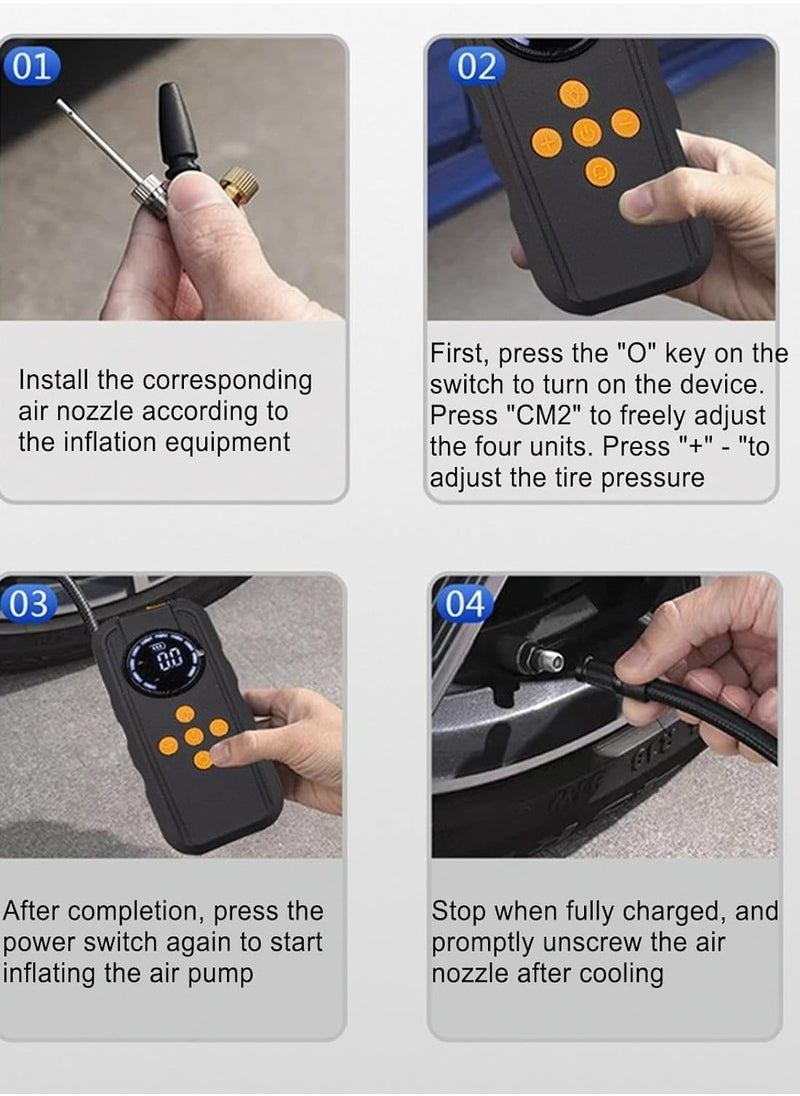 01

Install the corresponding air nozzle according to the inflation equipment

02

First, press the "O" key on the switch to turn on the device. Press "CM2" to freely adjust the four units. Press "+" - "to adjust the tire pressure

03

00

After completion, press the power switch again to start inflating the air pump

04

Stop when fully charged, and promptly unscrew the air nozzle after cooling