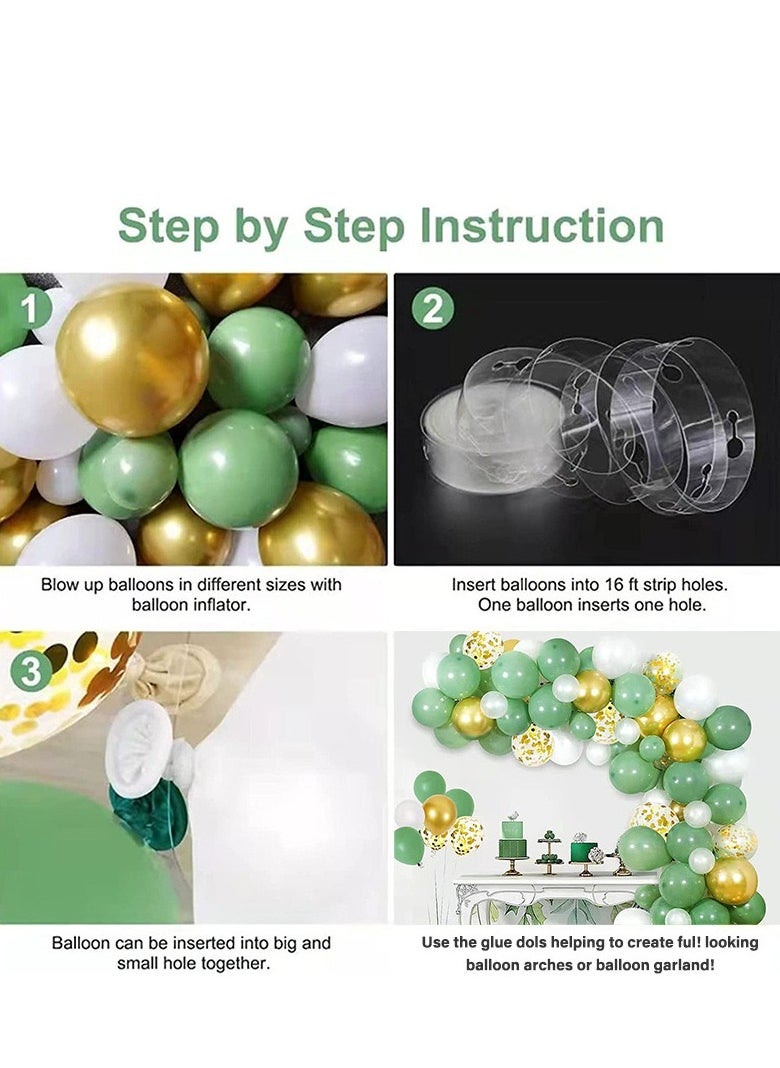 Step by Step Instruction

1

Blow up balloons in different sizes with balloon inflator.

2

Insert balloons into 16 ft strip holes. One balloon inserts one hole.

3

Balloon can be inserted into big and small hole together.

Use the glue dols helping to create ful! looking balloon arches or balloon garland!