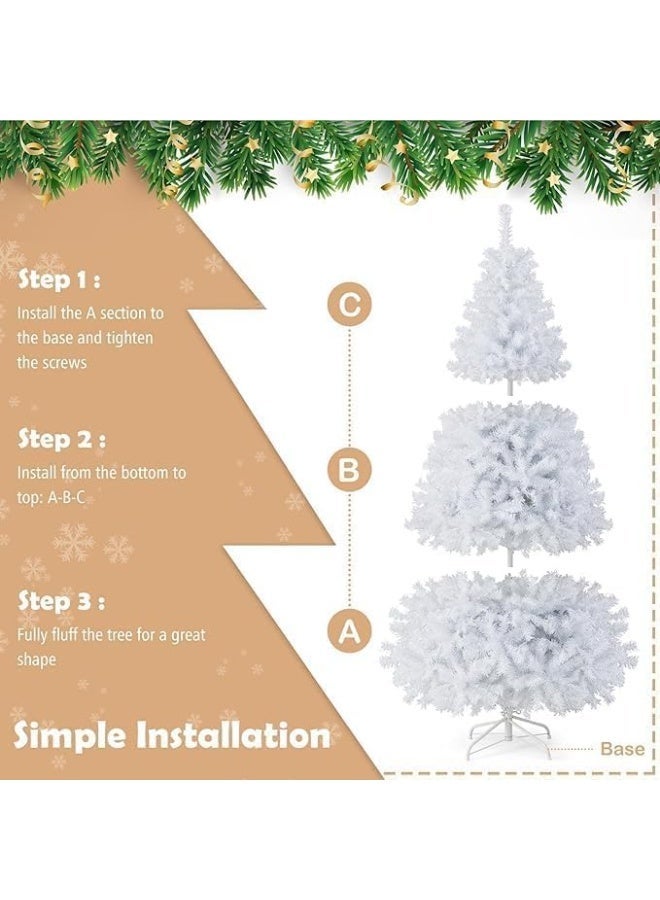 Step 1 :
Install the A section to the base and tighten the screws

Step 2 :
Install from the bottom to top: A-B-C

Step 3 :
Fully fluff the tree for a great shape

Simple Installation

C

B

A

Base