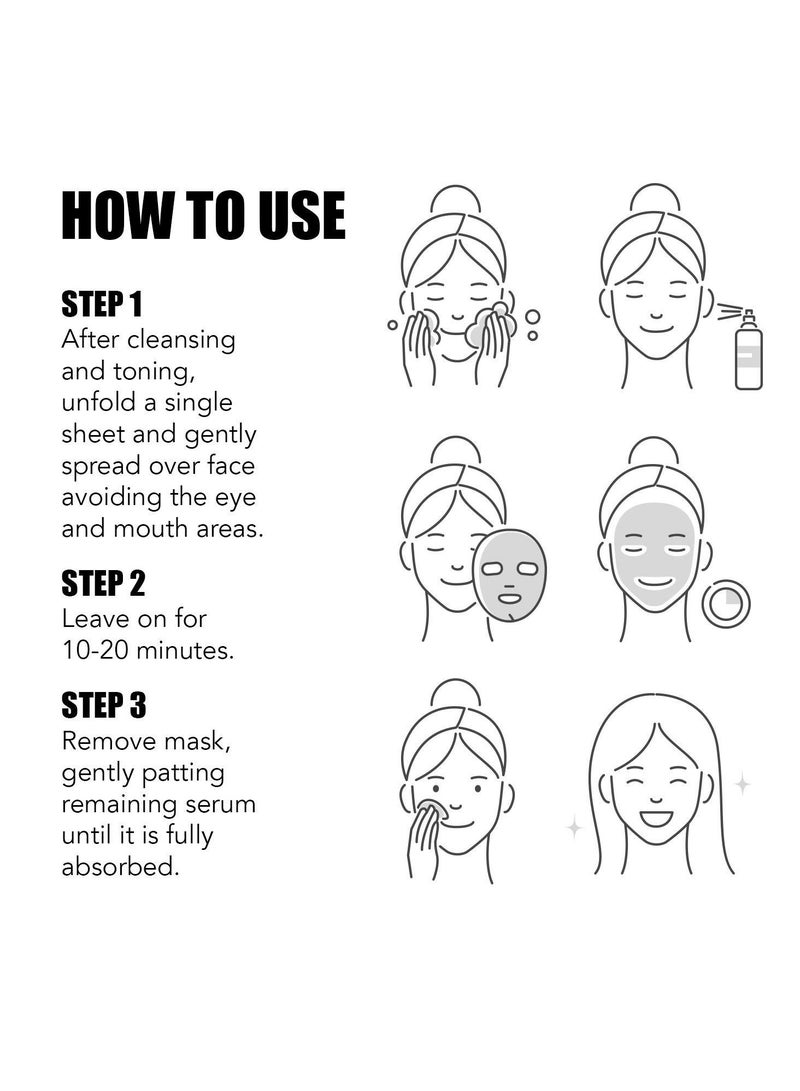 HOW TO USE

STEP 1
After cleansing and toning, unfold a single sheet and gently spread over face avoiding the eye and mouth areas.

STEP 2
Leave on for 10-20 minutes.

STEP 3
Remove mask, gently patting remaining serum until it is fully absorbed.