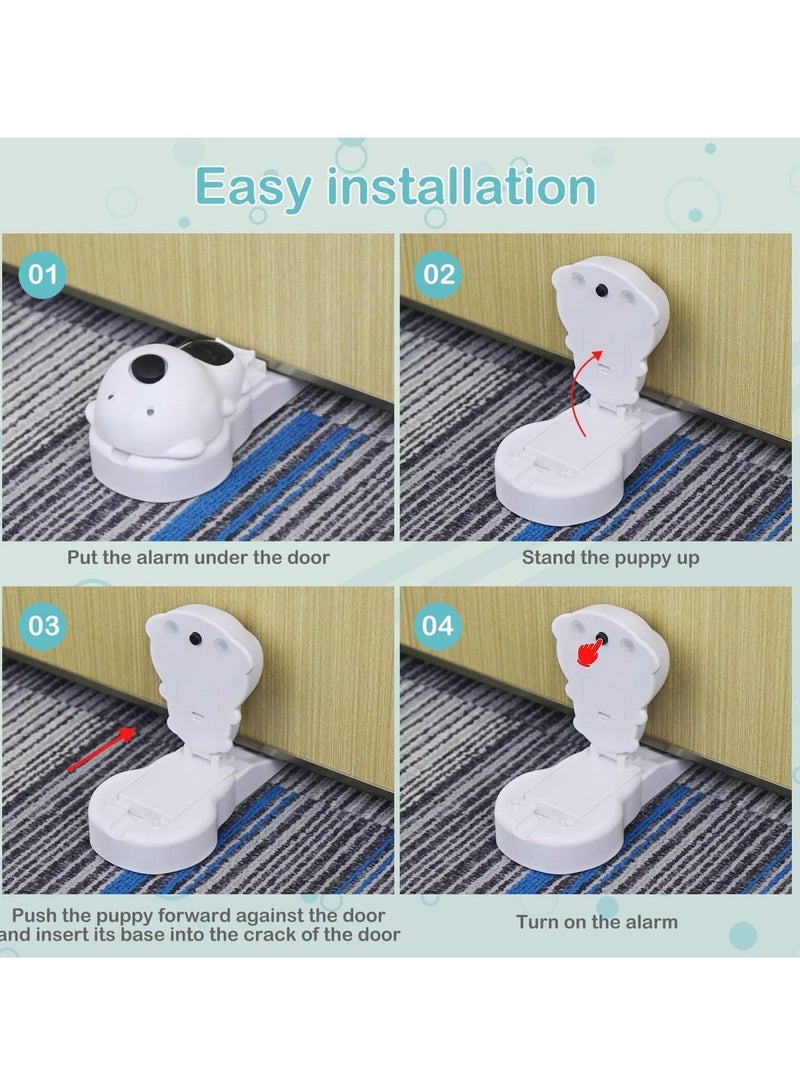 Easy installation

01

Put the alarm under the door

02

Stand the puppy up

03

Push the puppy forward against the door and insert its base into the crack of the door

04

Turn on the alarm