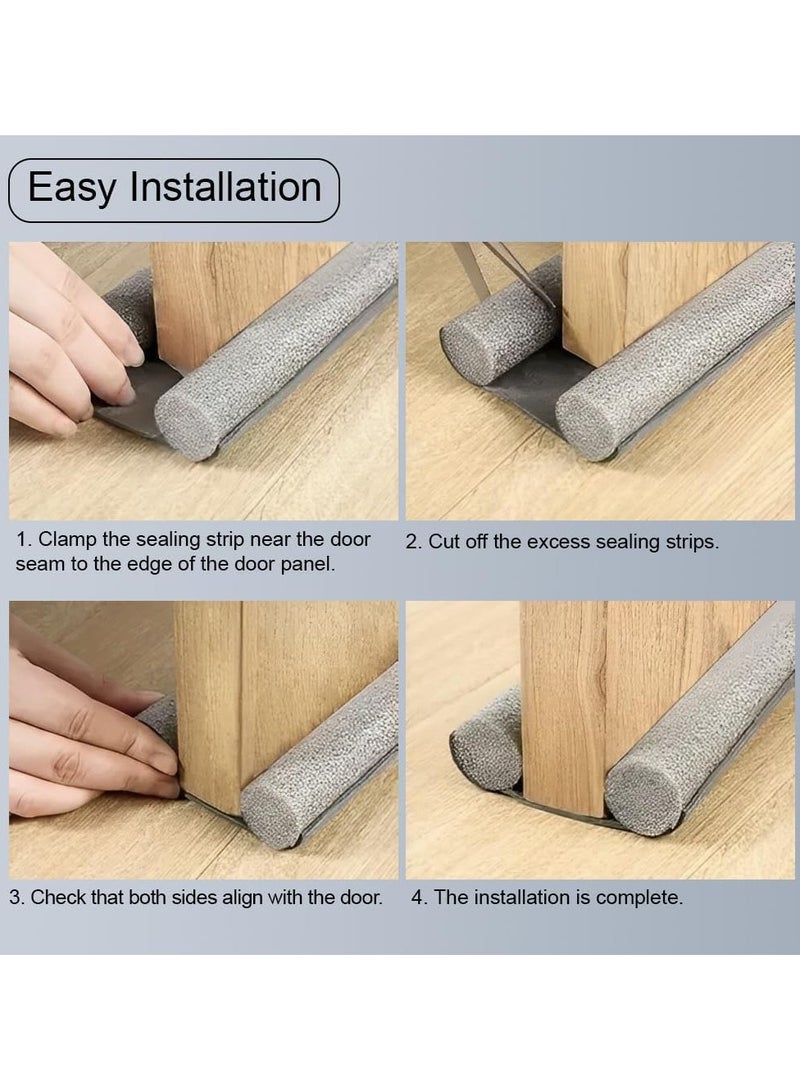 Easy Installation

1. Clamp the sealing strip near the door seam to the edge of the door panel.

2. Cut off the excess sealing strips.

3. Check that both sides align with the door.

4. The installation is complete.