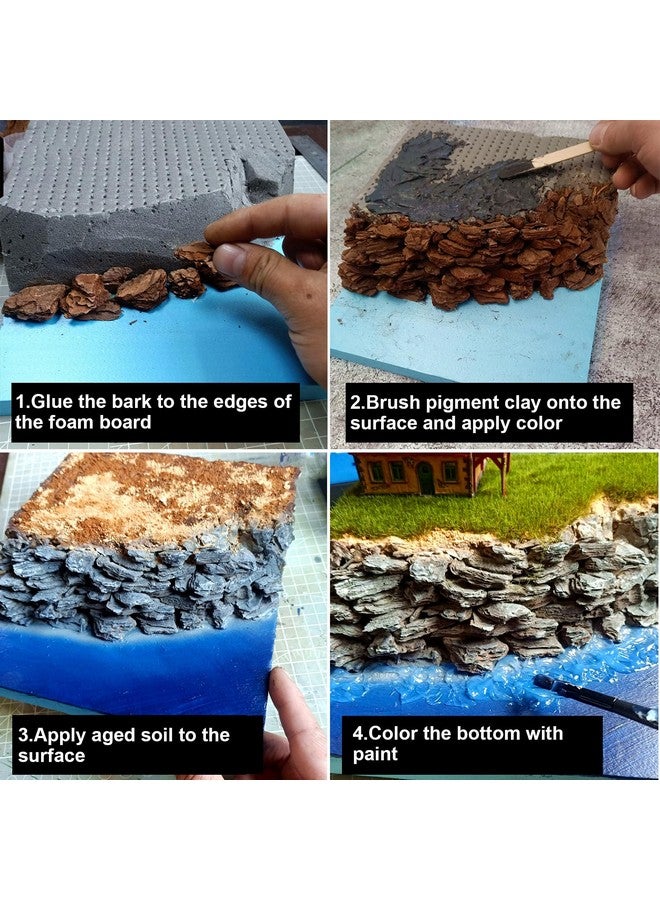 1.Glue the bark to the edges of the foam board

2.Brush pigment clay onto the surface and apply color

3.Apply aged soil to the surface

4.Color the bottom with paint