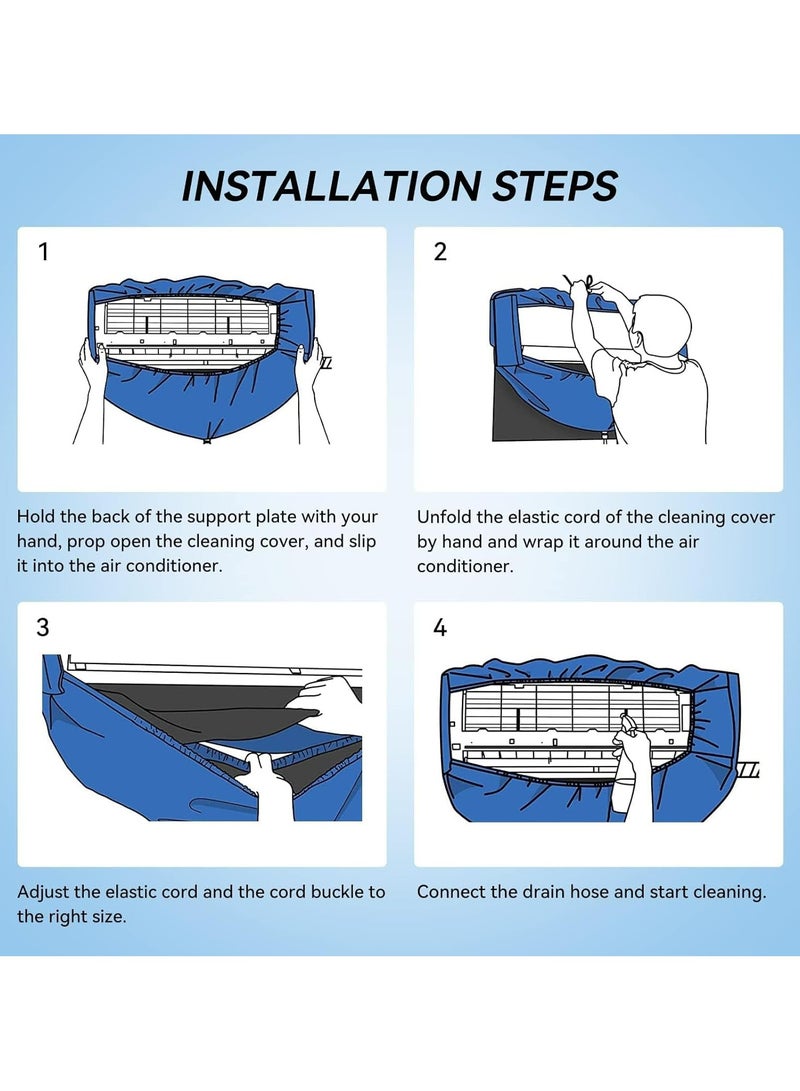 INSTALLATION STEPS

1

Hold the back of the support plate with your hand, prop open the cleaning cover, and slip it into the air conditioner.

2

Unfold the elastic cord of the cleaning cover by hand and wrap it around the air conditioner.

3

Adjust the elastic cord and the cord buckle to the right size.

4

Connect the drain hose and start cleaning.