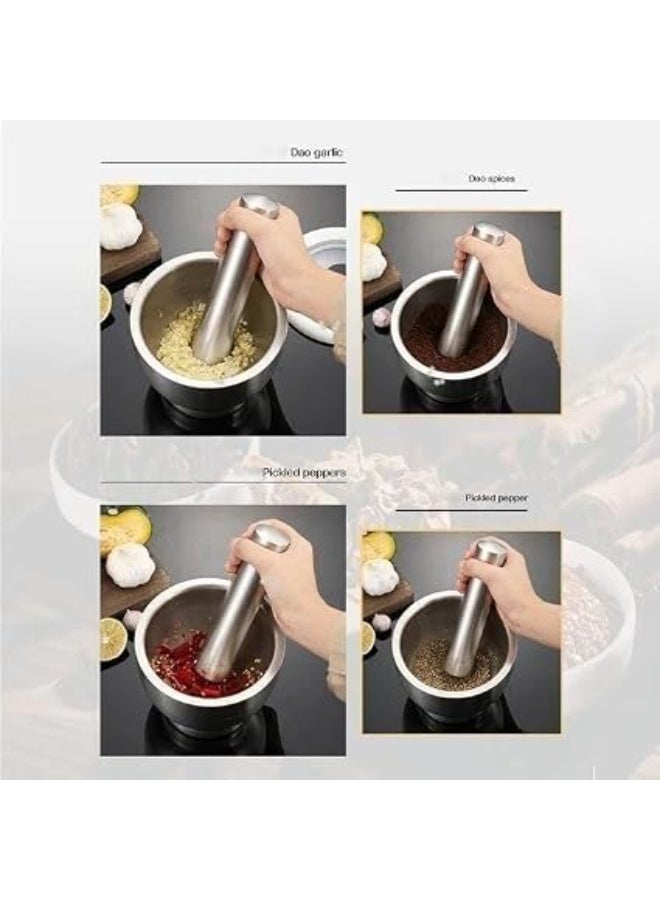 Dao garlic

Dao spices

Pickled peppers

Pickled pepper