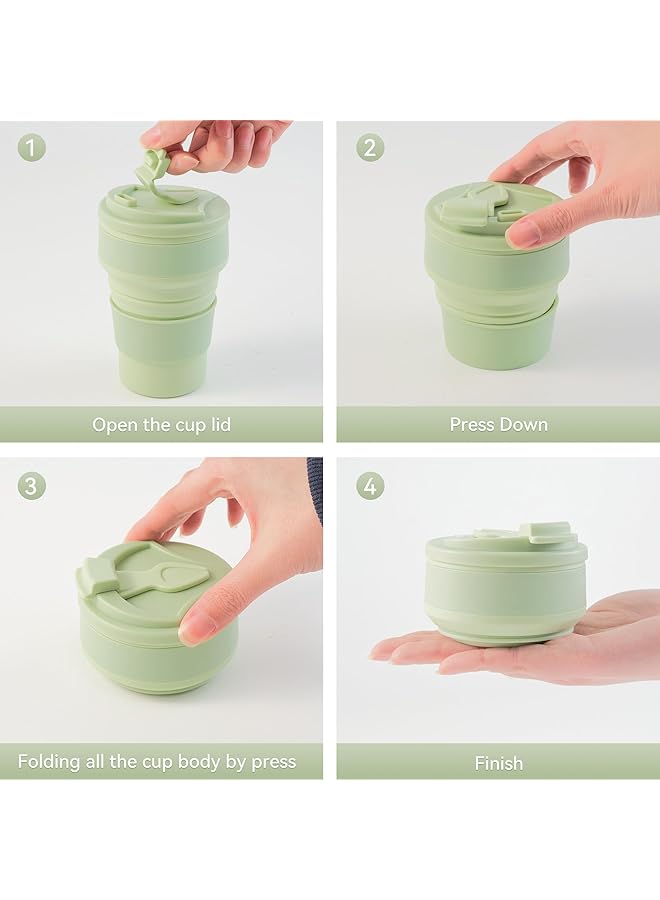 1

Open the cup lid

2

Press Down

3

Folding all the cup body by press

4

Finish