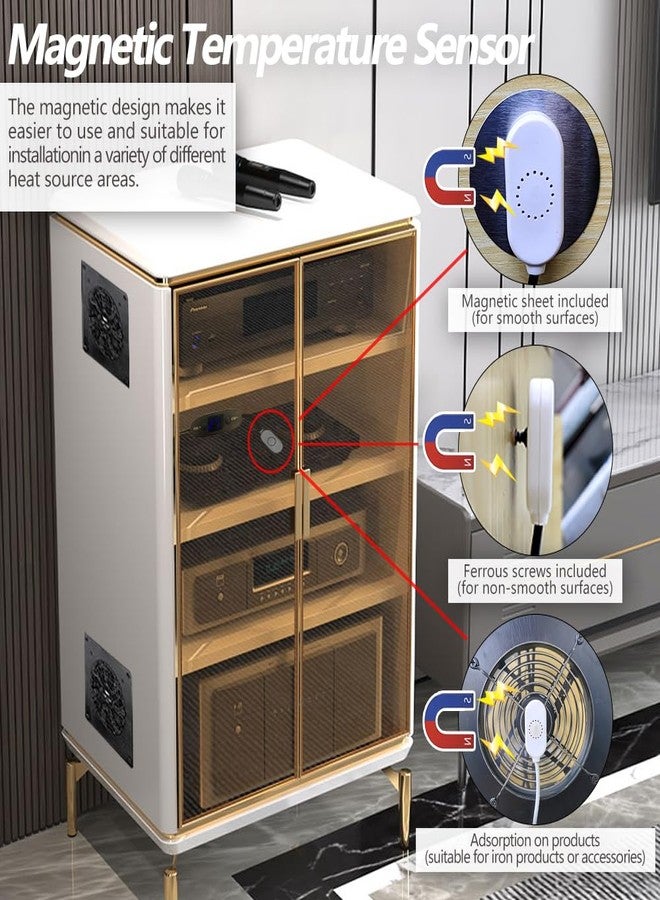 Magnetic Temperature Sensor

The magnetic design makes it easier to use and suitable for installationin a variety of different heat source areas.

Magnetic sheet included (for smooth surfaces)

Ferrous screws included (for non-smooth surfaces)

Adsorption on products (suitable for iron products or accessories)