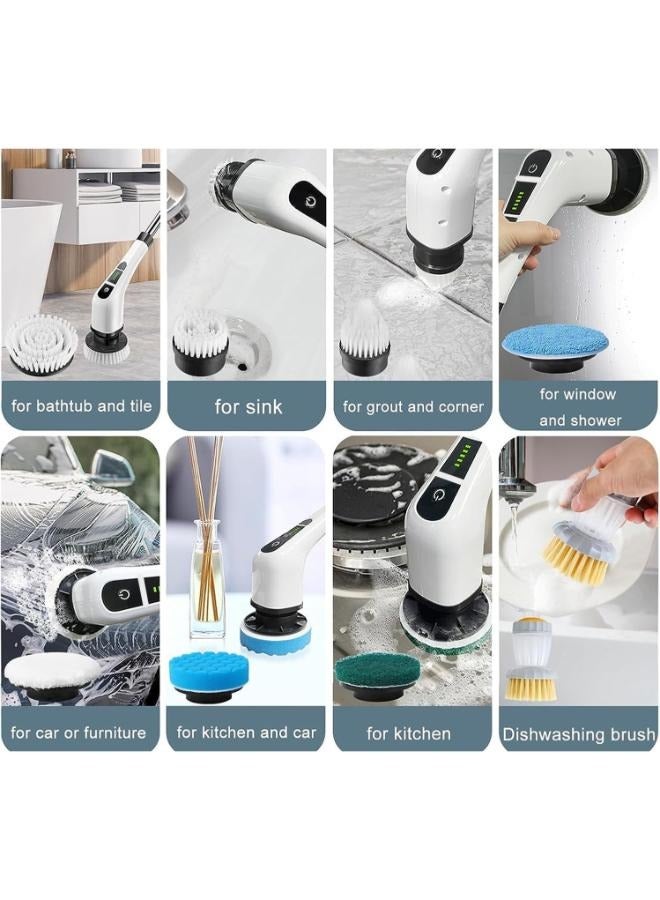 for bathtub and tile

for sink

for grout and corner

for window and shower

for car or furniture

for kitchen and car

for kitchen

Dishwashing brush