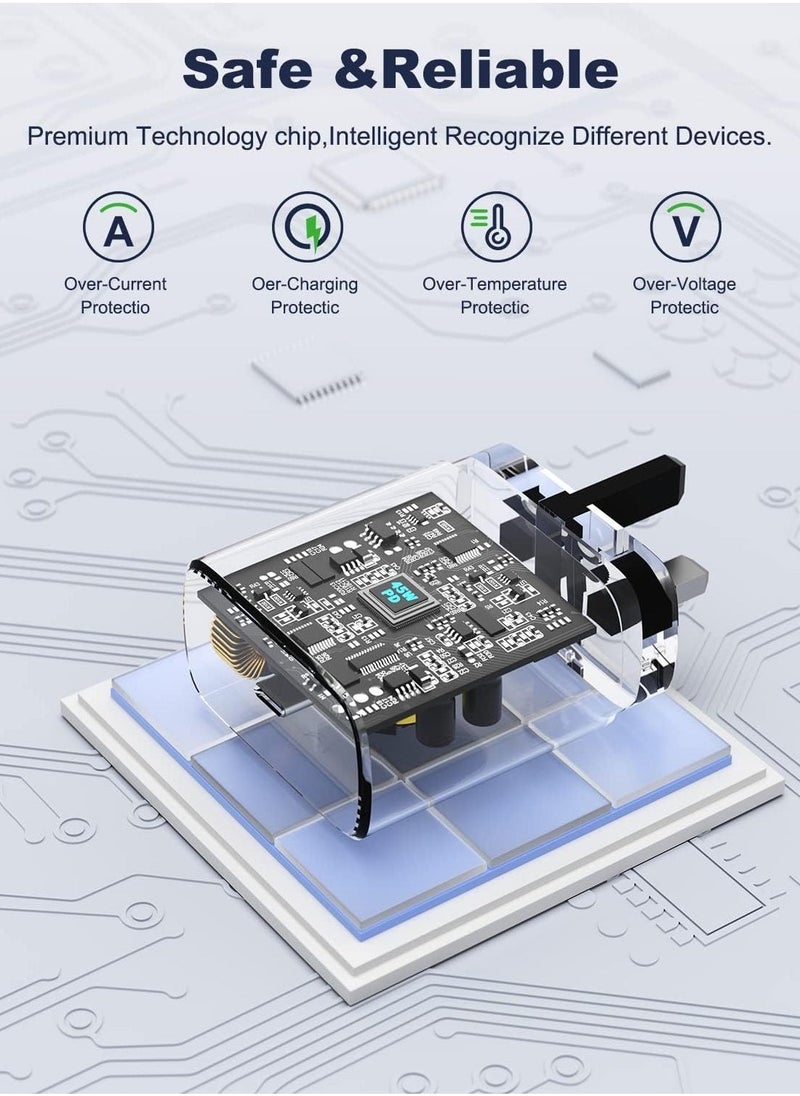 Safe &Reliable

Premium Technology chip,Intelligent Recognize Different Devices.

A
Over-Current Protectio

Oer-Charging Protectic

Over-Temperature Protectic

V
Over-Voltage Protectic

45W PD