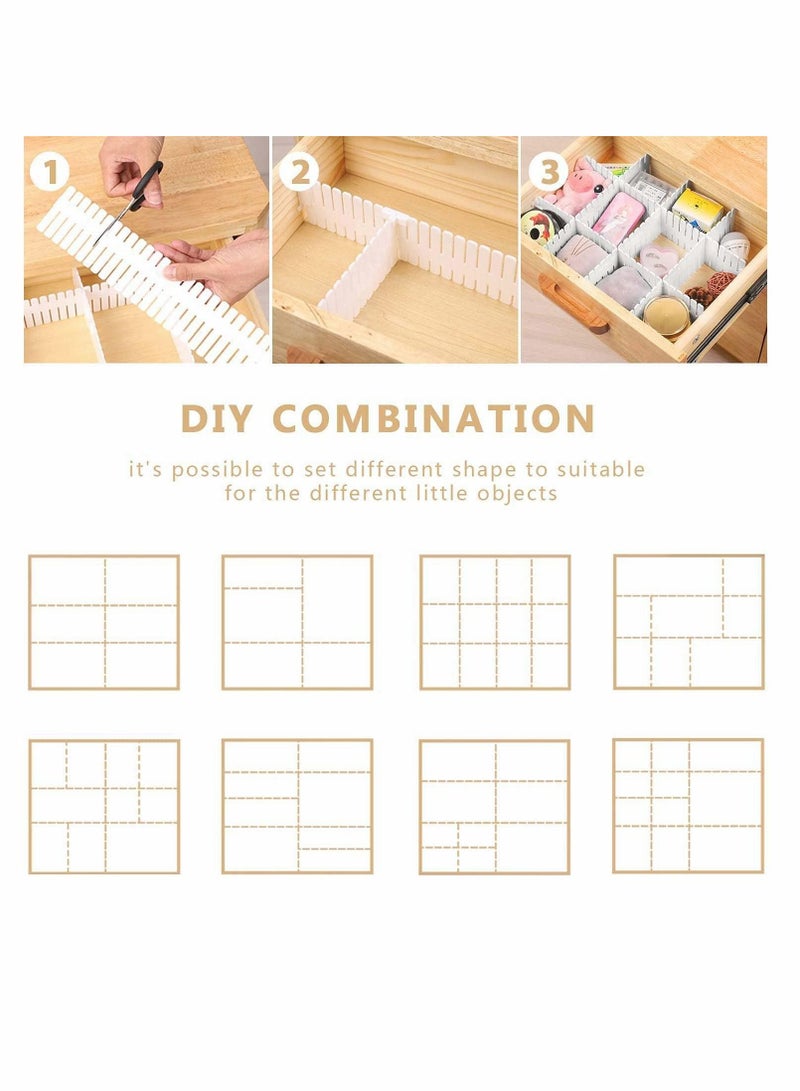 1

2

3

DIY COMBINATION

it's possible to set different shape to suitable for the different little objects