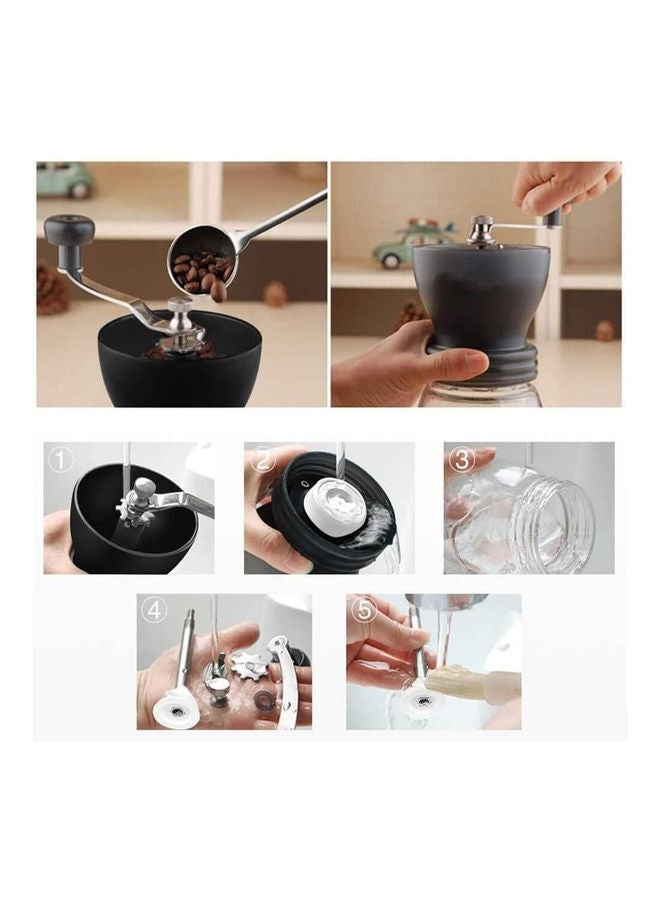 ①

②

③

④

⑤