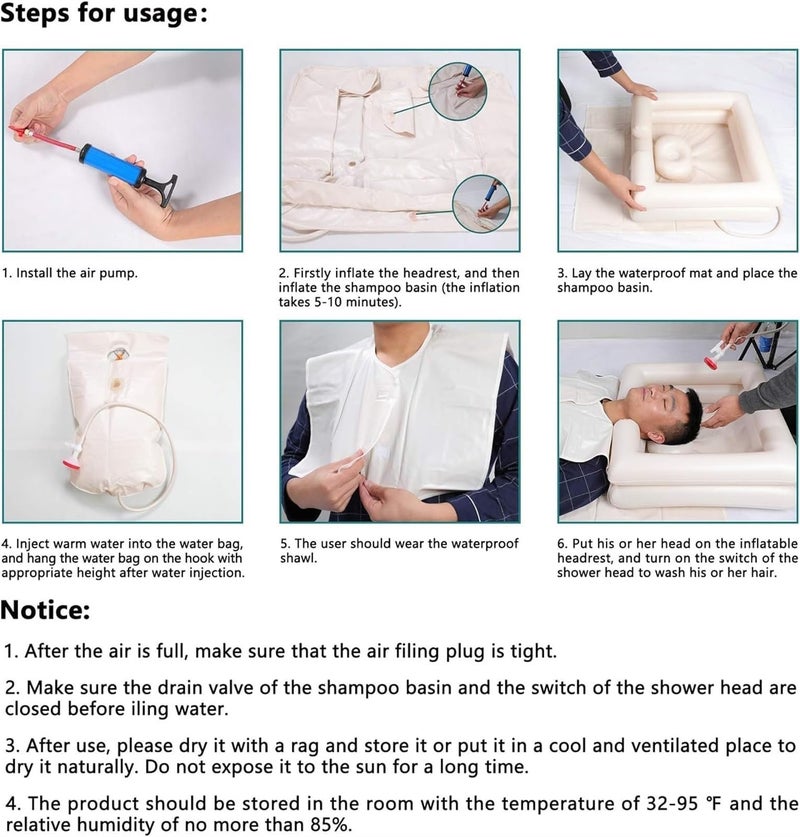 Steps for usage:

1. Install the air pump.

2. Firstly inflate the headrest, and then inflate the shampoo basin (the inflation takes 5-10 minutes).

3. Lay the waterproof mat and place the shampoo basin.

4. Inject warm water into the water bag, and hang the water bag on the hook with appropriate height after water injection.

5. The user should wear the waterproof shawl.

6. Put his or her head on the inflatable headrest, and turn on the switch of the shower head to wash his or her hair.

Notice:

1. After the air is full, make sure that the air filing plug is tight.

2. Make sure the drain valve of the shampoo basin and the switch of the shower head are closed before iling water.

3. After use, please dry it with a rag and store it or put it in a cool and ventilated place to dry it naturally. Do not expose it to the sun for a long time.

4. The product should be stored in the room with the temperature of 32-95 ℉ and the relative humidity of no more than 85%.