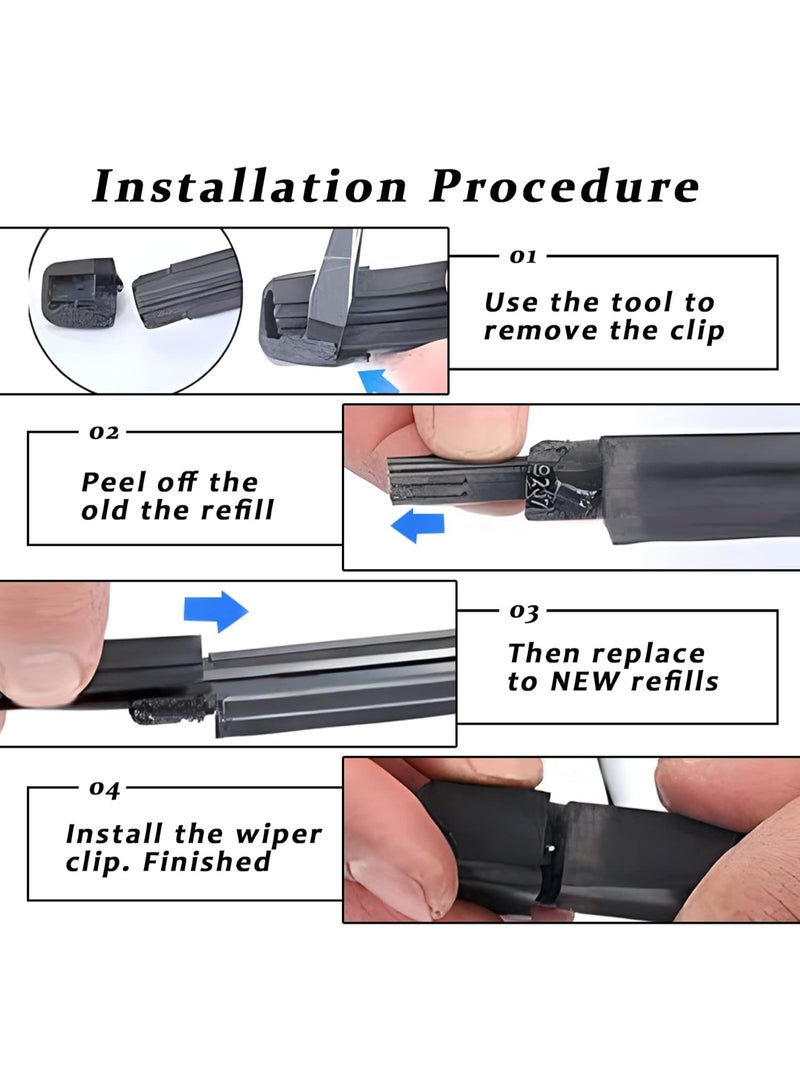 Installation Procedure

01

Use the tool to remove the clip

02

Peel off the old the refill

9237

03

Then replace to NEW refills

04

Install the wiper clip. Finished