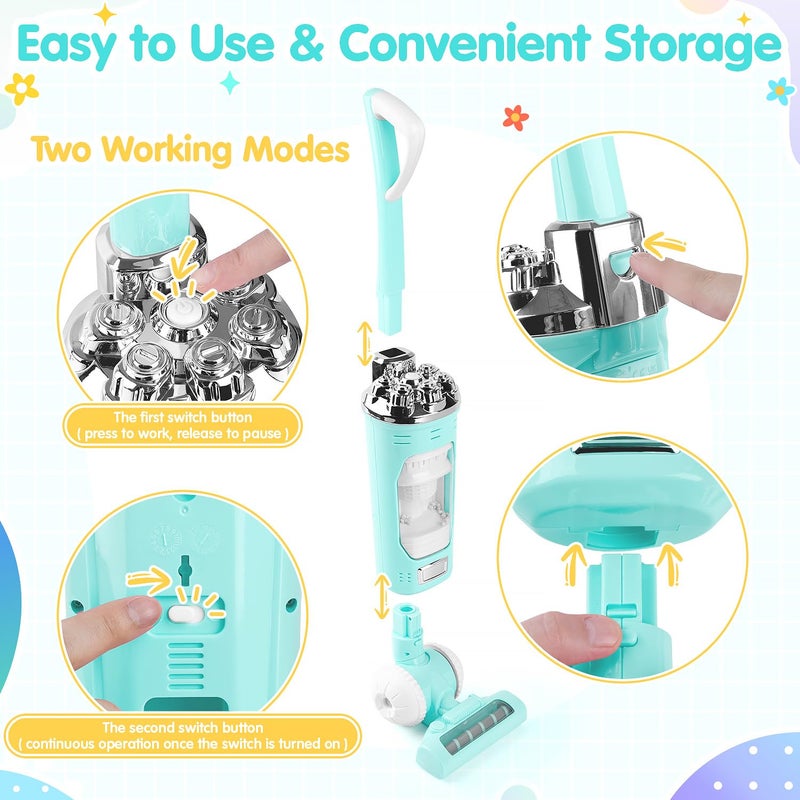 Easy to Use & Convenient Storage

Two Working Modes

The first switch button
( press to work, release to pause )

The second switch button
( continuous operation once the switch is turned on )