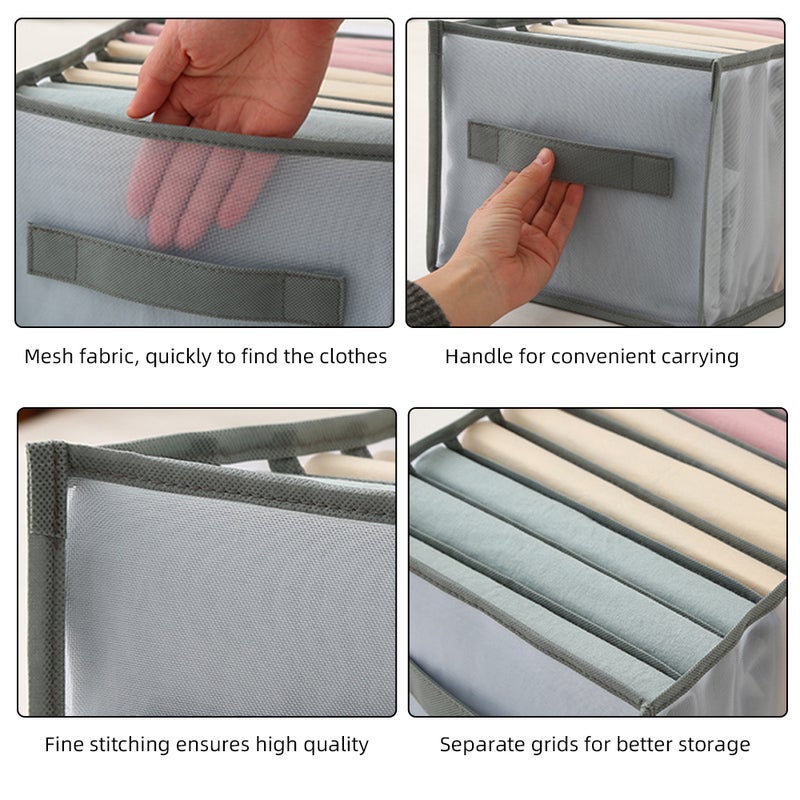 Mesh fabric, quickly to find the clothes

Handle for convenient carrying

Fine stitching ensures high quality

Separate grids for better storage